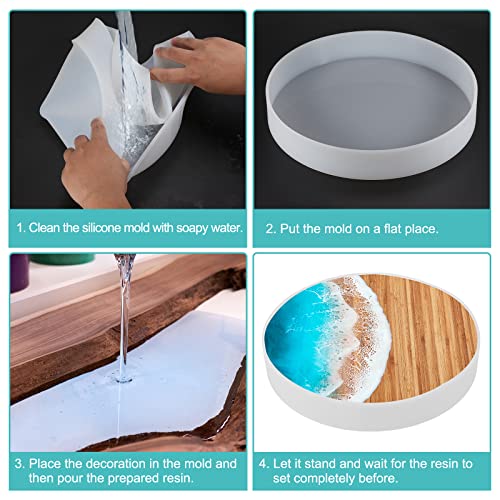 1. Clean the silicone mold with soapy water.

2. Put the mold on a flat place.

3. Place the decoration in the mold and then pour the prepared resin.

4. Let it stand and wait for the resin to set completely before.