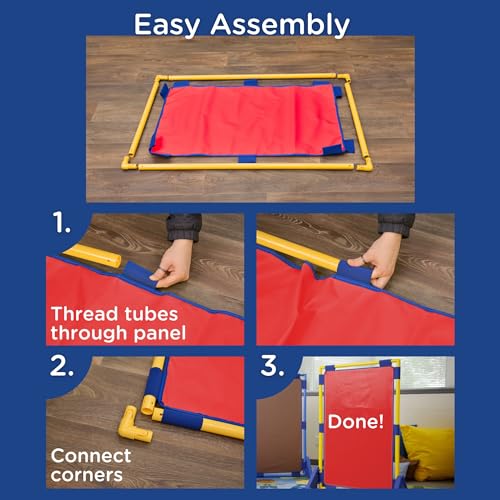 Easy Assembly

1.

Thread tubes through panel

2.

Connect corners

3.

Done!