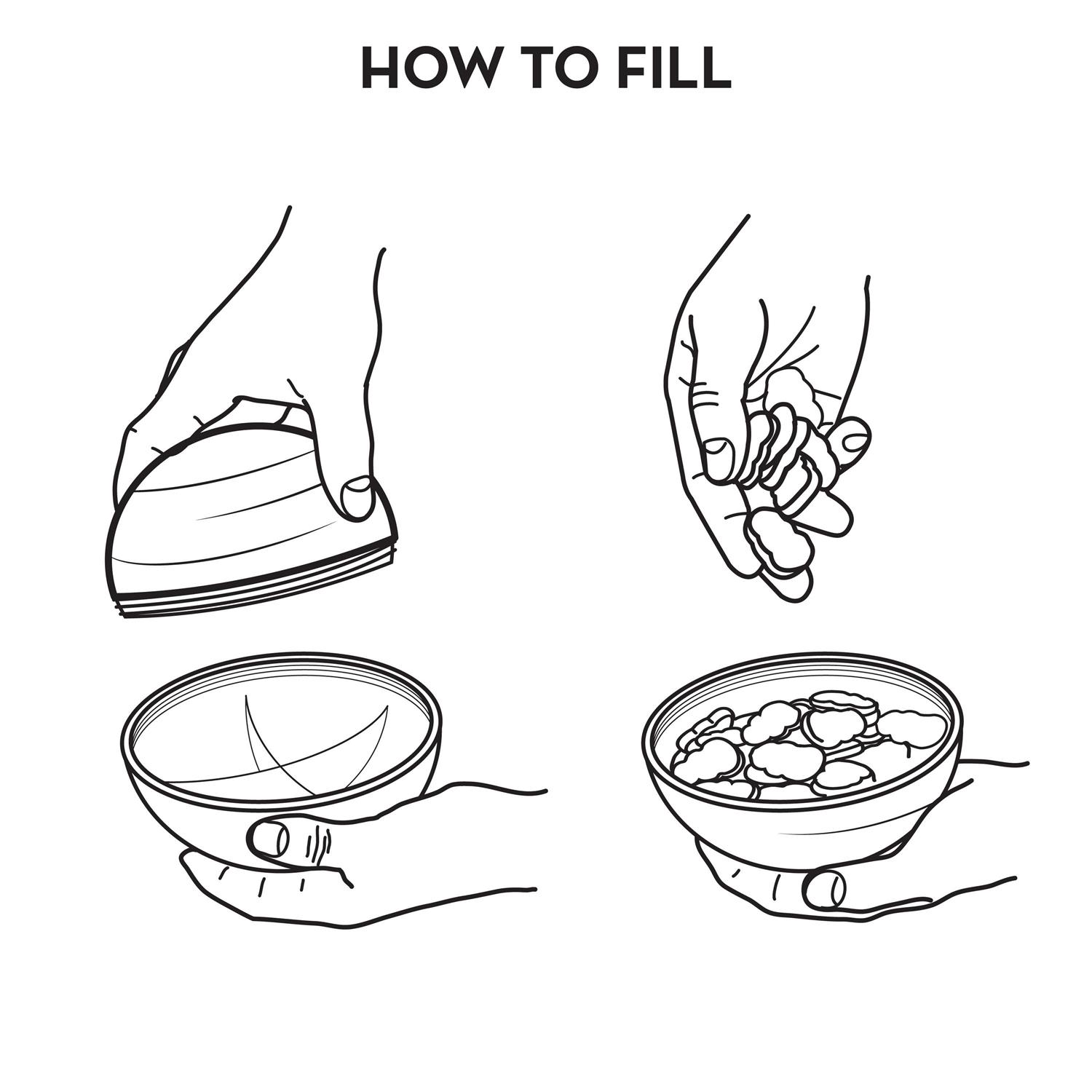 HOW TO FILL