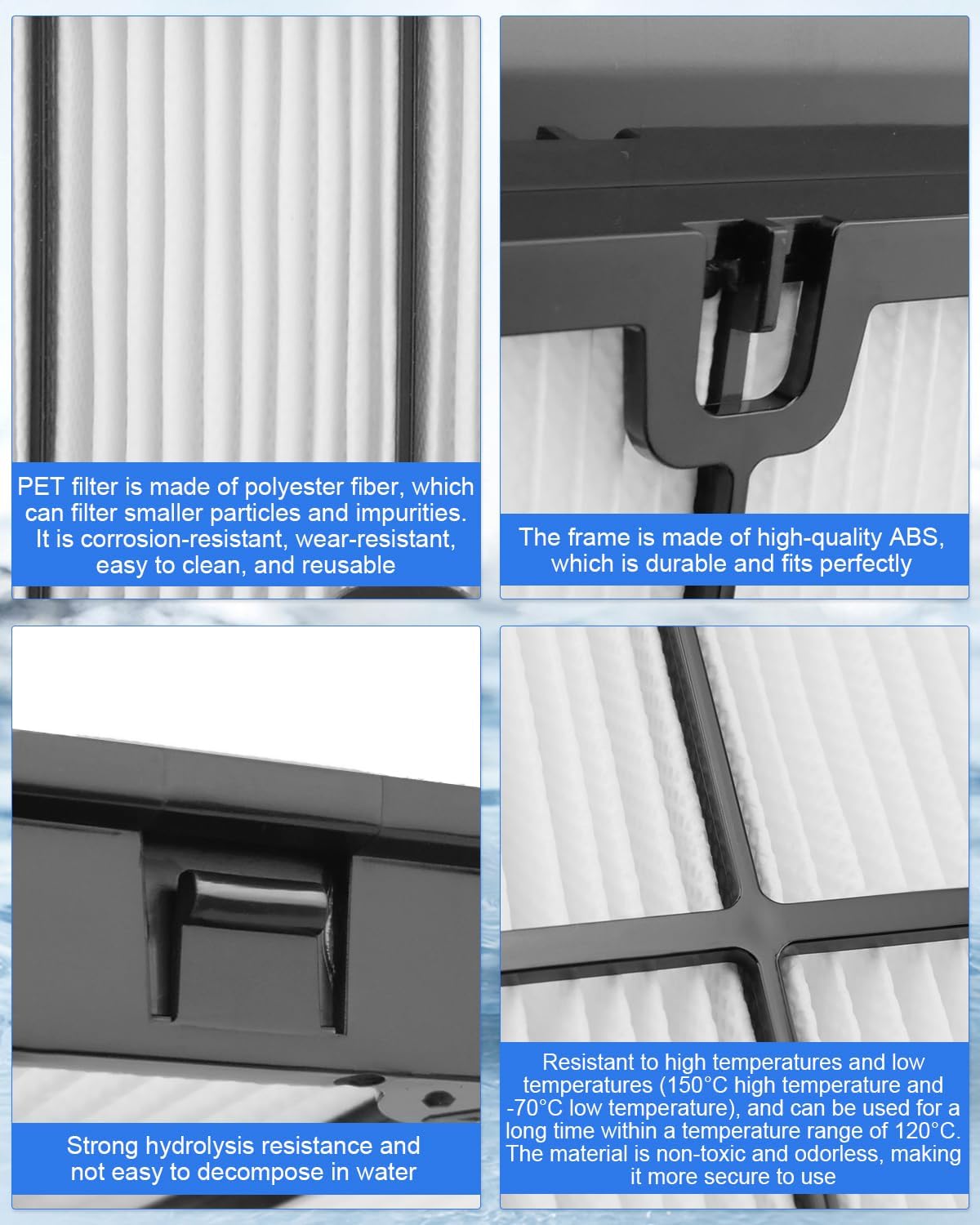 PET filter is made of polyester fiber, which can filter smaller particles and impurities. It is corrosion-resistant, wear-resistant, easy to clean, and reusable

The frame is made of high-quality ABS, which is durable and fits perfectly

Strong hydrolysis resistance and not easy to decompose in water

Resistant to high temperatures and low temperatures (150°C high temperature and -70°C low temperature), and can be used for a long time within a temperature range of 120°C. The material is non-toxic and odorless, making it more secure to use