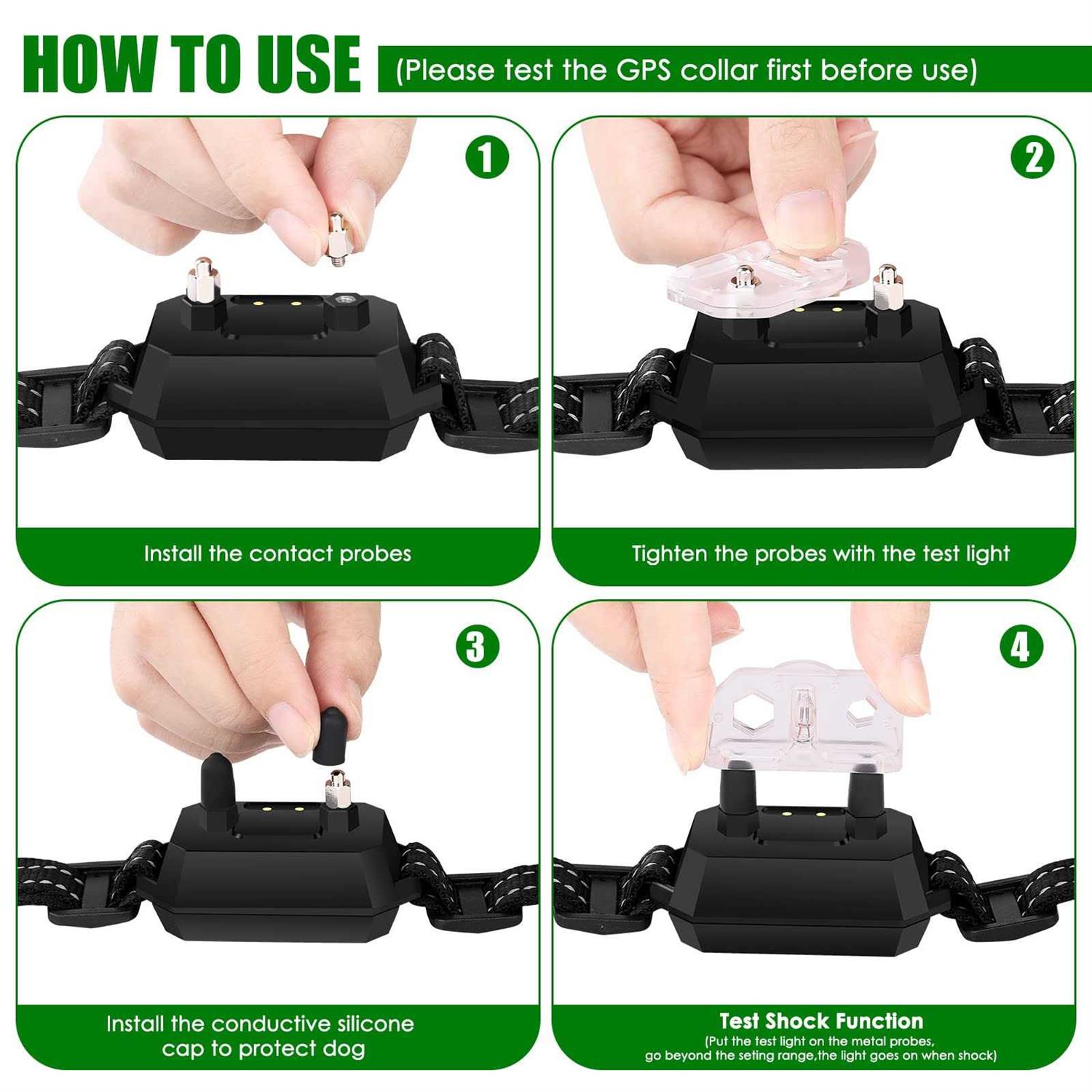 HOW TO USE (Please test the GPS collar first before use)

1

Install the contact probes

2

Tighten the probes with the test light

3

Install the conductive silicone cap to protect dog

4

Test Shock Function
(Put the test light on the metal probes, go beyond the seting range,the light goes on when shock)