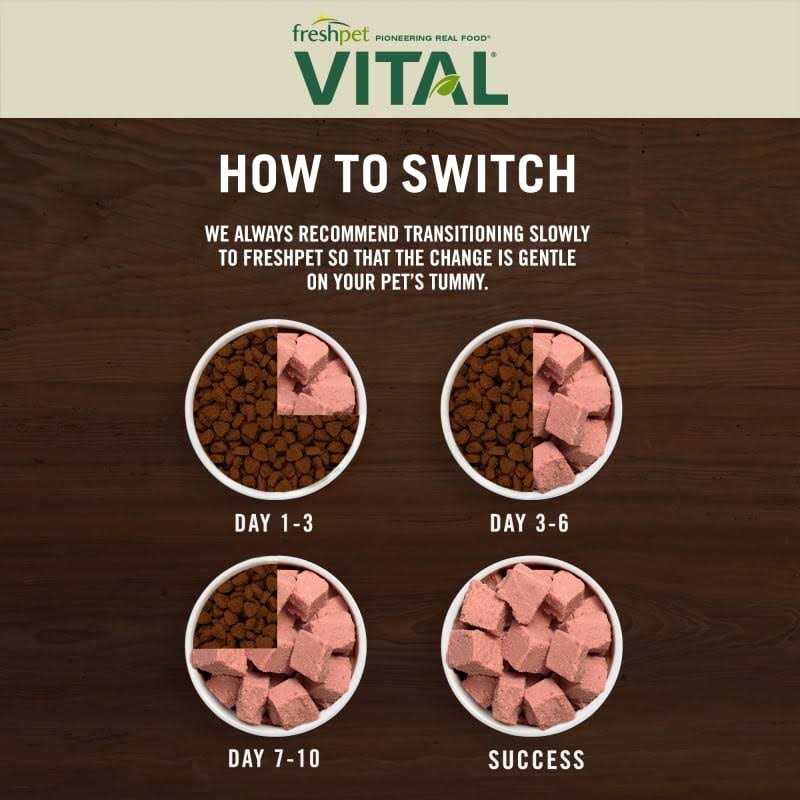 freshpet PIONEERING REAL FOOD®
VITAL®

HOW TO SWITCH

WE ALWAYS RECOMMEND TRANSITIONING SLOWLY TO FRESHPET SO THAT THE CHANGE IS GENTLE ON YOUR PET'S TUMMY.

DAY 1-3

DAY 3-6

DAY 7-10

SUCCESS