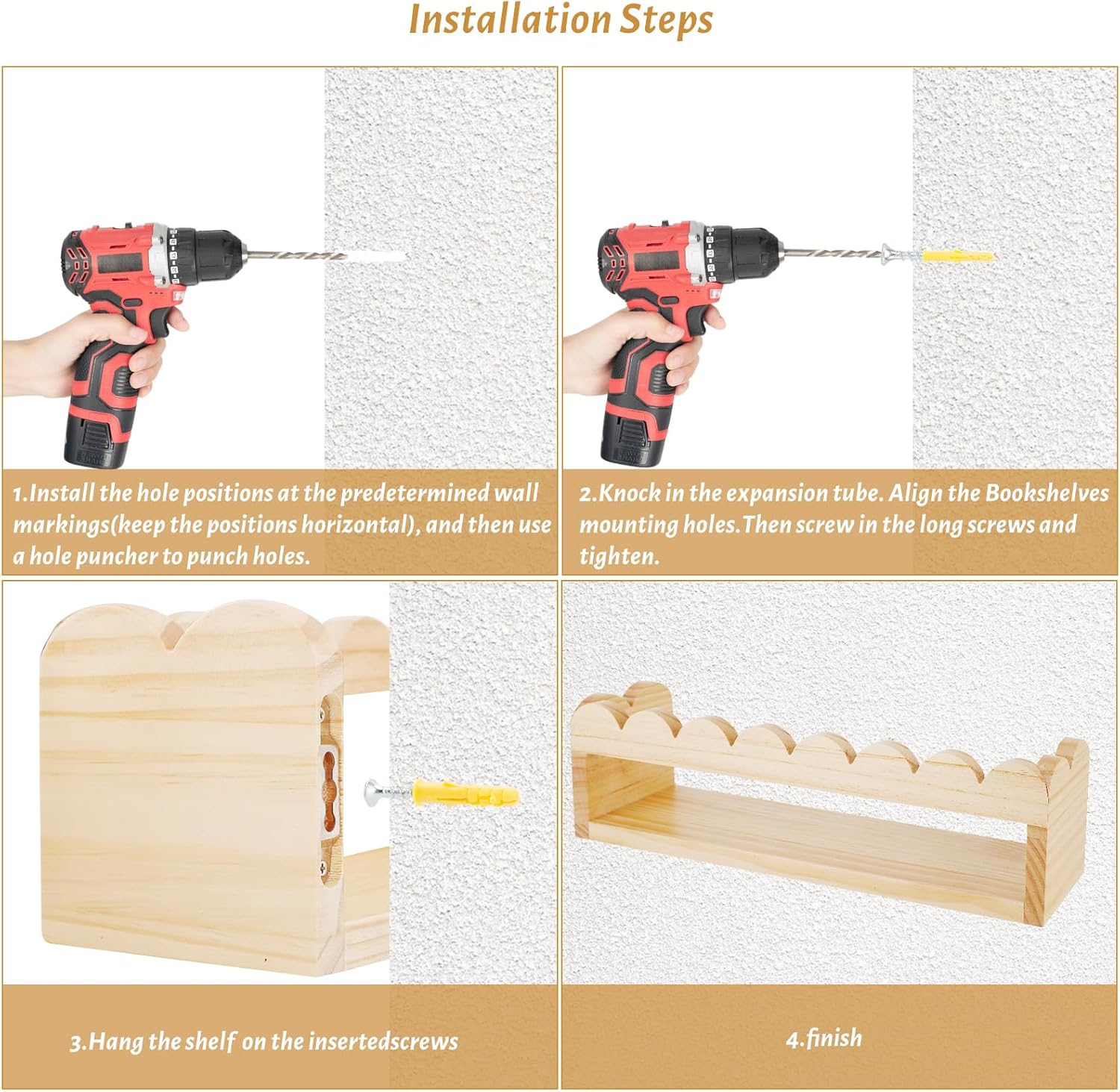 Installation Steps

1.Install the hole positions at the predetermined wall markings(keep the positions horizontal), and then use a hole puncher to punch holes.

2.Knock in the expansion tube. Align the Bookshelves mounting holes.Then screw in the long screws and tighten.

3.Hang the shelf on the insertedscrews

4.finish