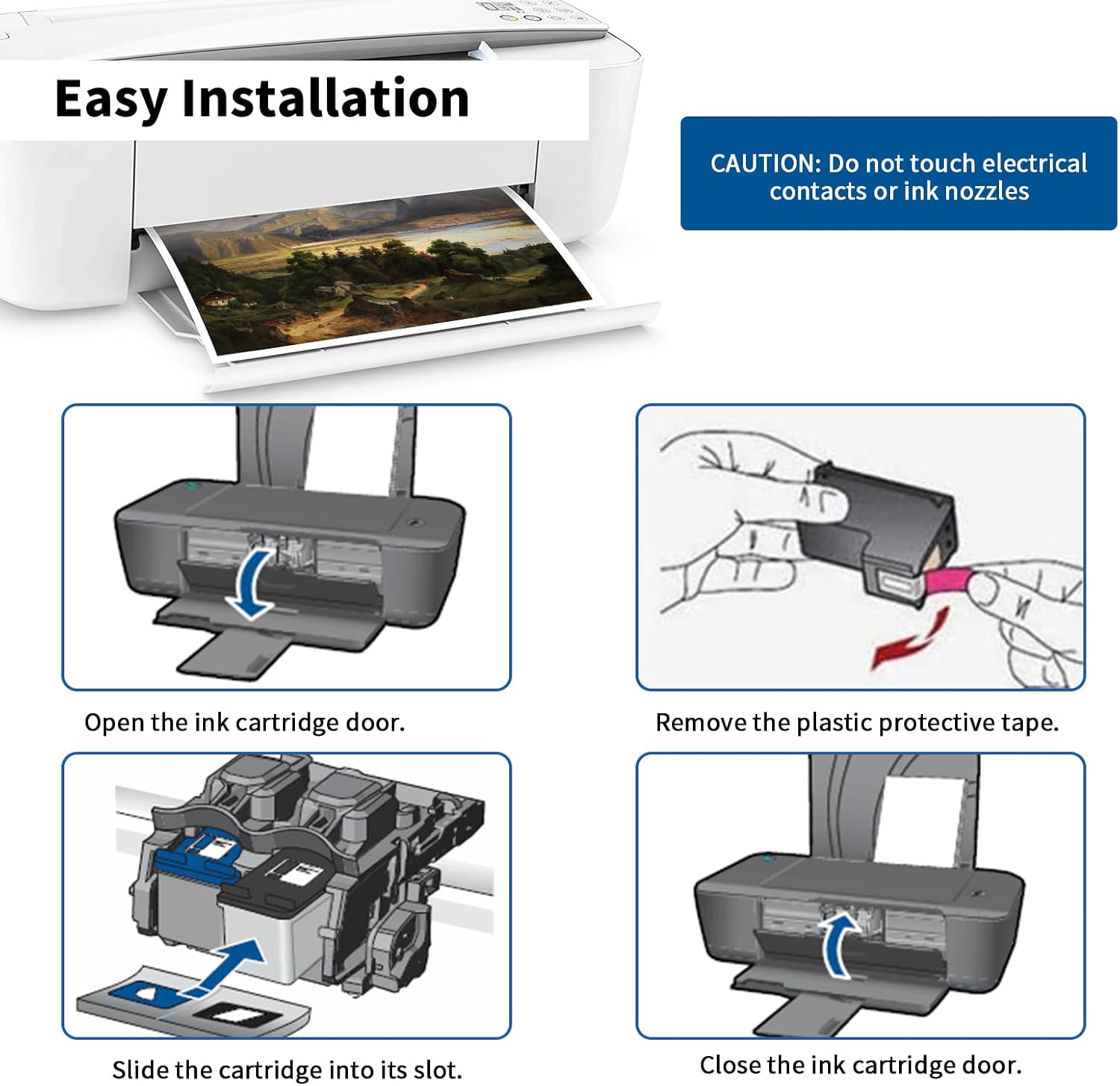 Easy Installation

CAUTION: Do not touch electrical contacts or ink nozzles

Open the ink cartridge door.

Remove the plastic protective tape.

Slide the cartridge into its slot.

Close the ink cartridge door.