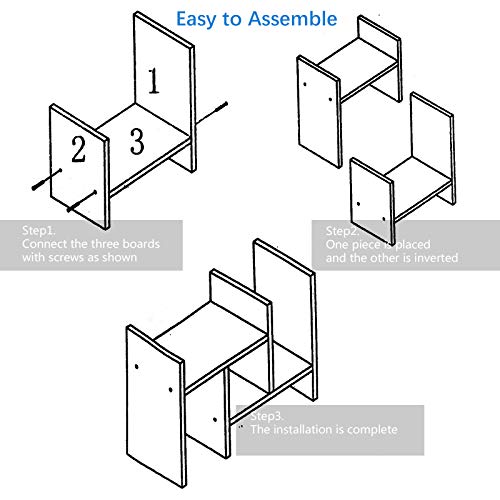 Easy to Assemble

1

2

3

Step1.
Connect the three boards with screws as shown

Step2.
One piece is placed and the other is inverted

Step3.
The installation is complete