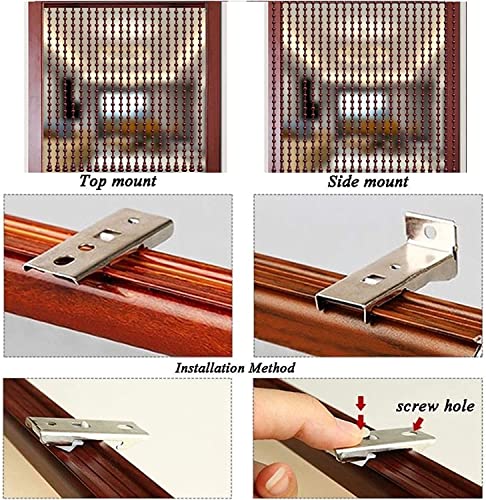 Top mount

Side mount

Installation Method

screw hole