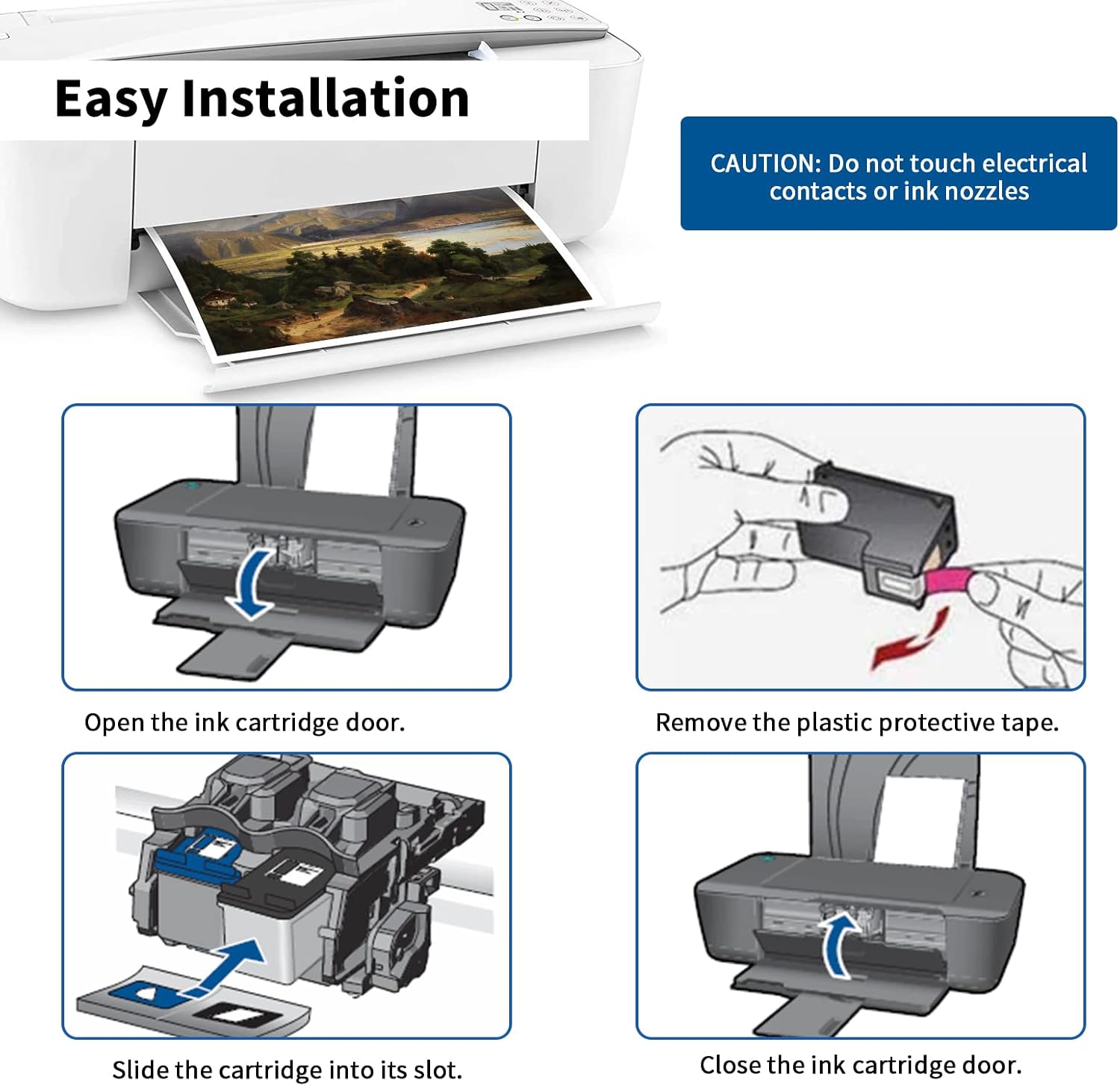 Easy Installation

CAUTION: Do not touch electrical contacts or ink nozzles

Open the ink cartridge door.

Remove the plastic protective tape.

Slide the cartridge into its slot.

Close the ink cartridge door.