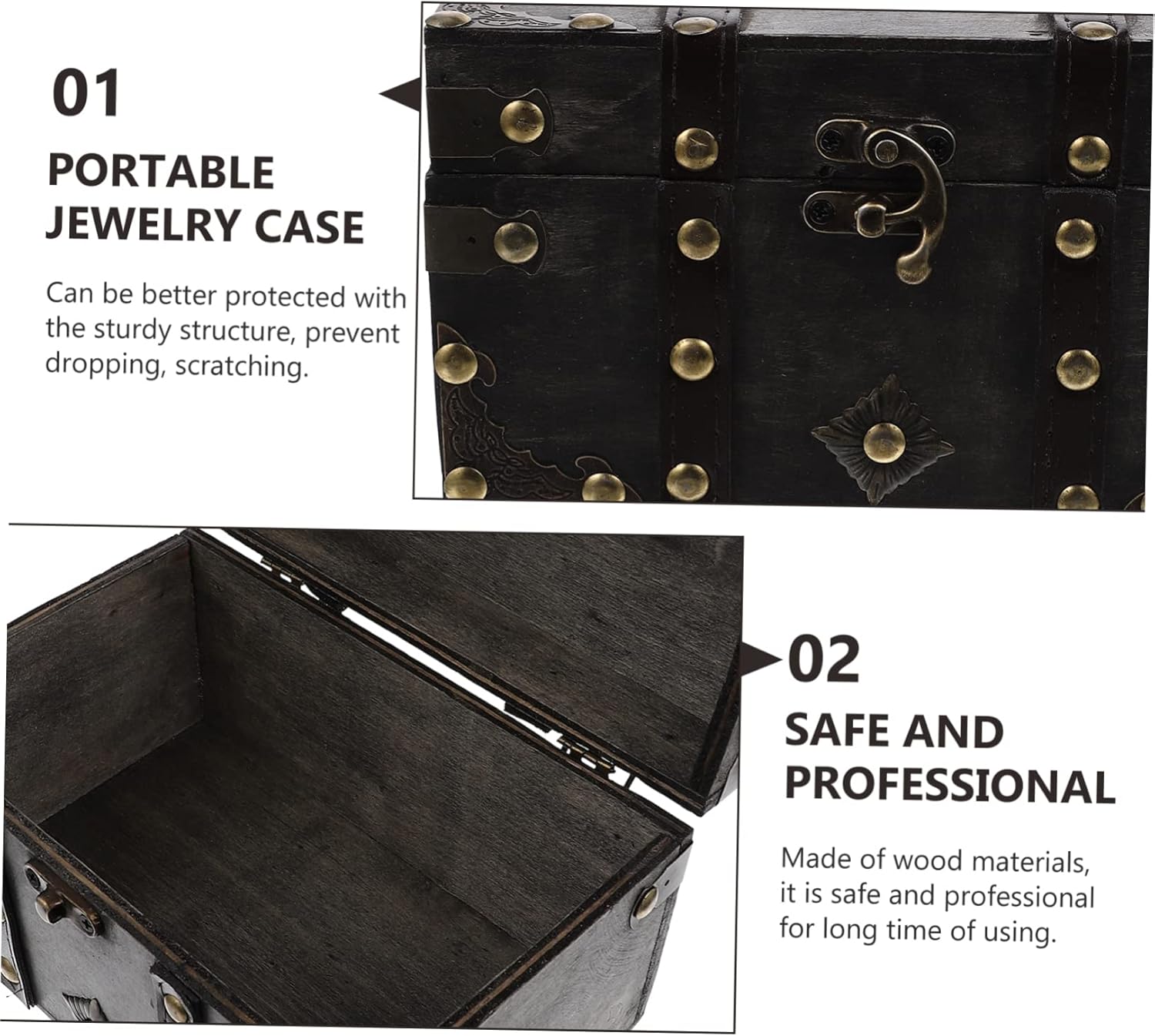 01

PORTABLE JEWELRY CASE

Can be better protected with the sturdy structure, prevent dropping, scratching.

02

SAFE AND PROFESSIONAL

Made of wood materials, it is safe and professional for long time of using.