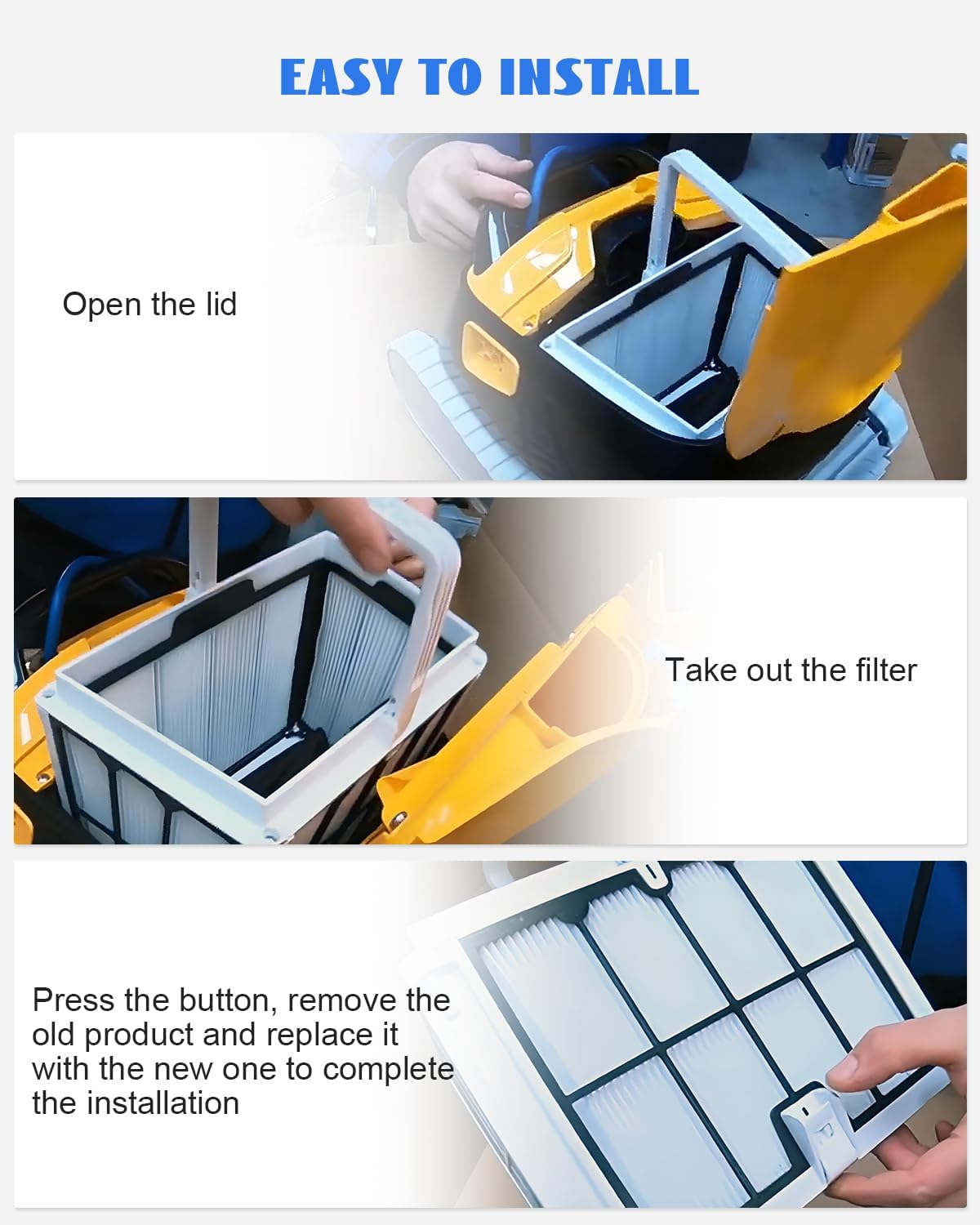 EASY TO INSTALL

Open the lid

Take out the filter

Press the button, remove the old product and replace it with the new one to complete the installation