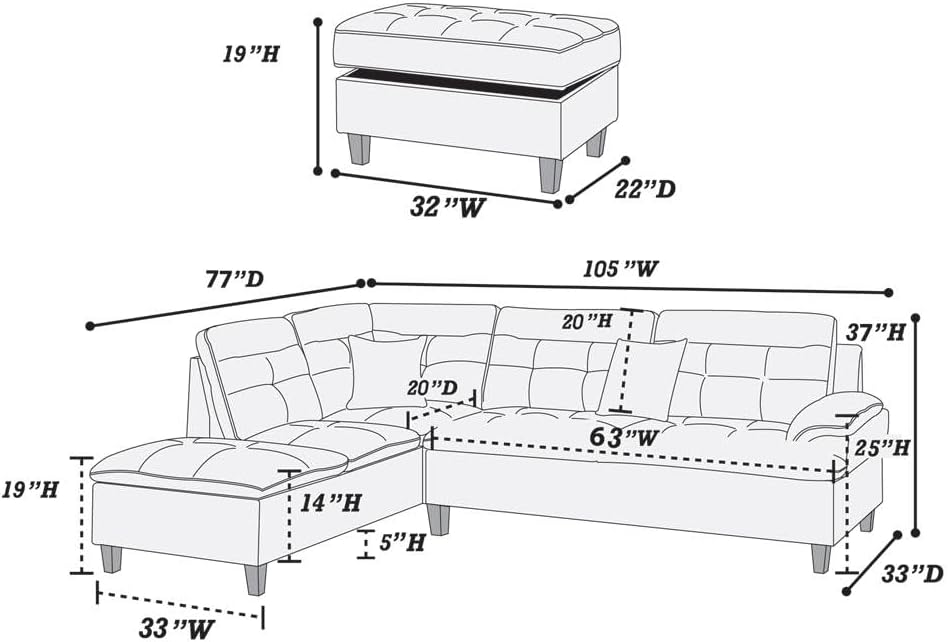 19"H
32"W
22"D
77"D
105"W
20"H
37"H
20"D
63"W
25"H
19"H
14"H
5"H
33"W
33"D