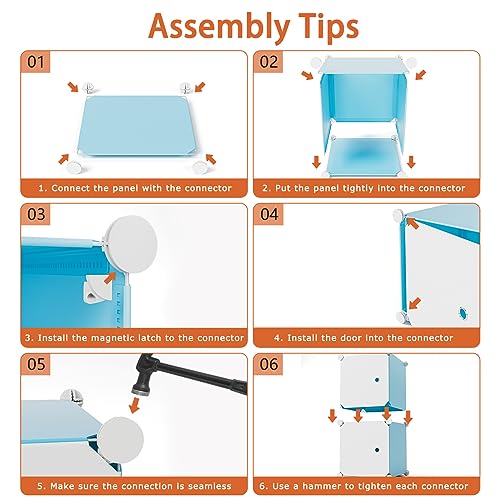 Assembly Tips

01

1. Connect the panel with the connector

02

2. Put the panel tightly into the connector

03

3. Install the magnetic latch to the connector

04

4. Install the door into the connector

05

5. Make sure the connection is seamless

06

6. Use a hammer to tighten each connector