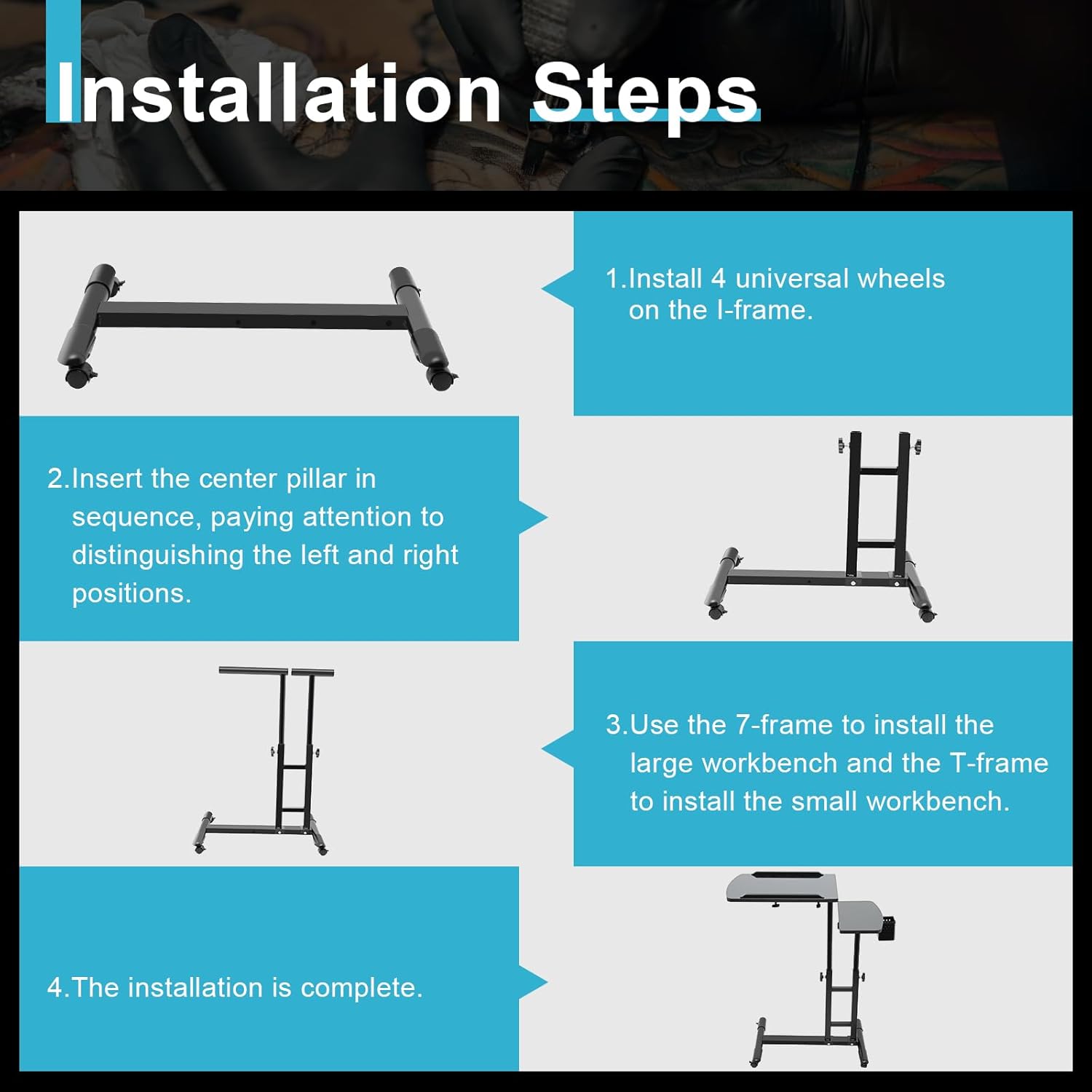 Installation Steps

1.Install 4 universal wheels on the I-frame.

2.Insert the center pillar in sequence, paying attention to distinguishing the left and right positions.

3.Use the 7-frame to install the large workbench and the T-frame to install the small workbench.

4.The installation is complete.