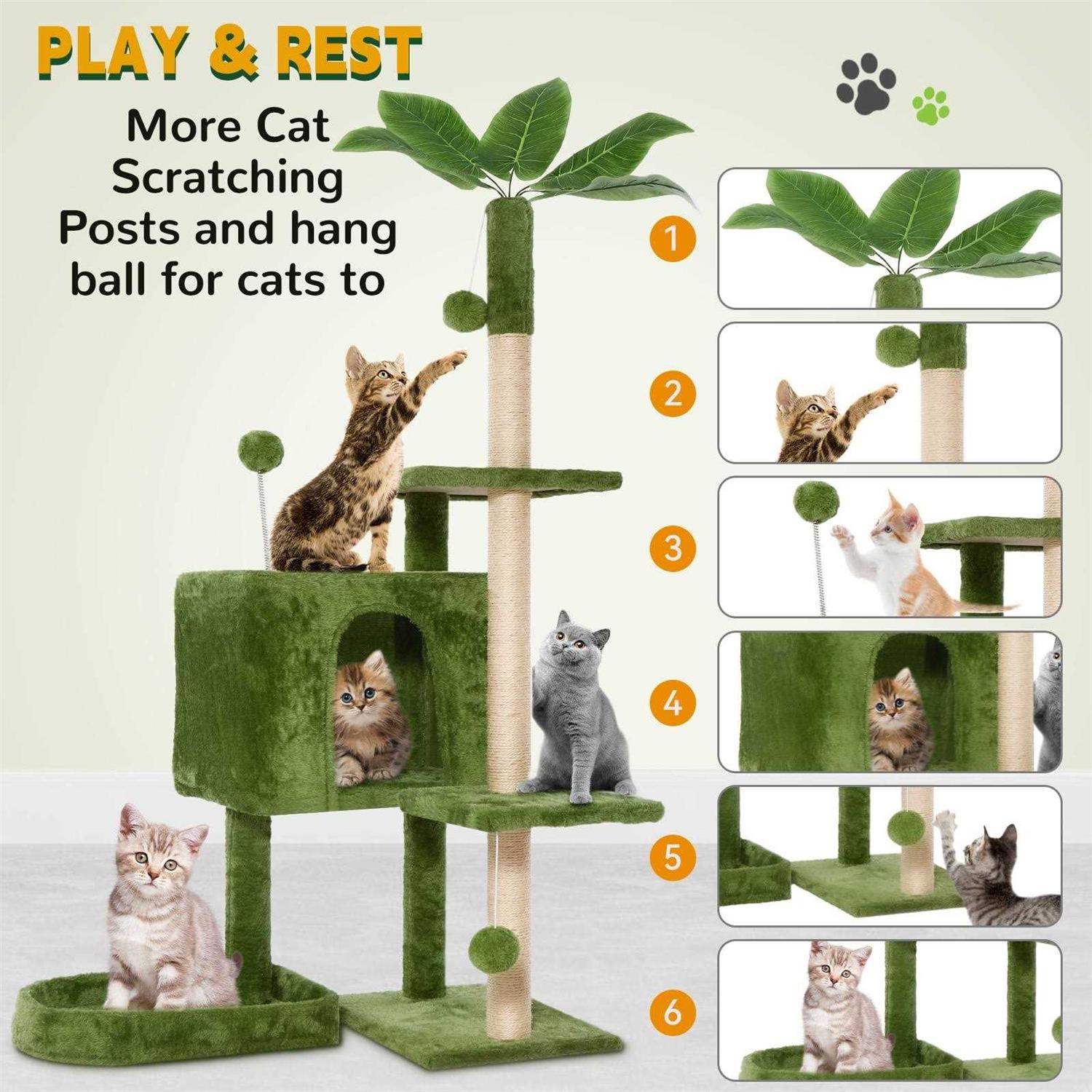 PLAY & REST

More Cat Scratching Posts and hang ball for cats to

1

2

3

4

5

6