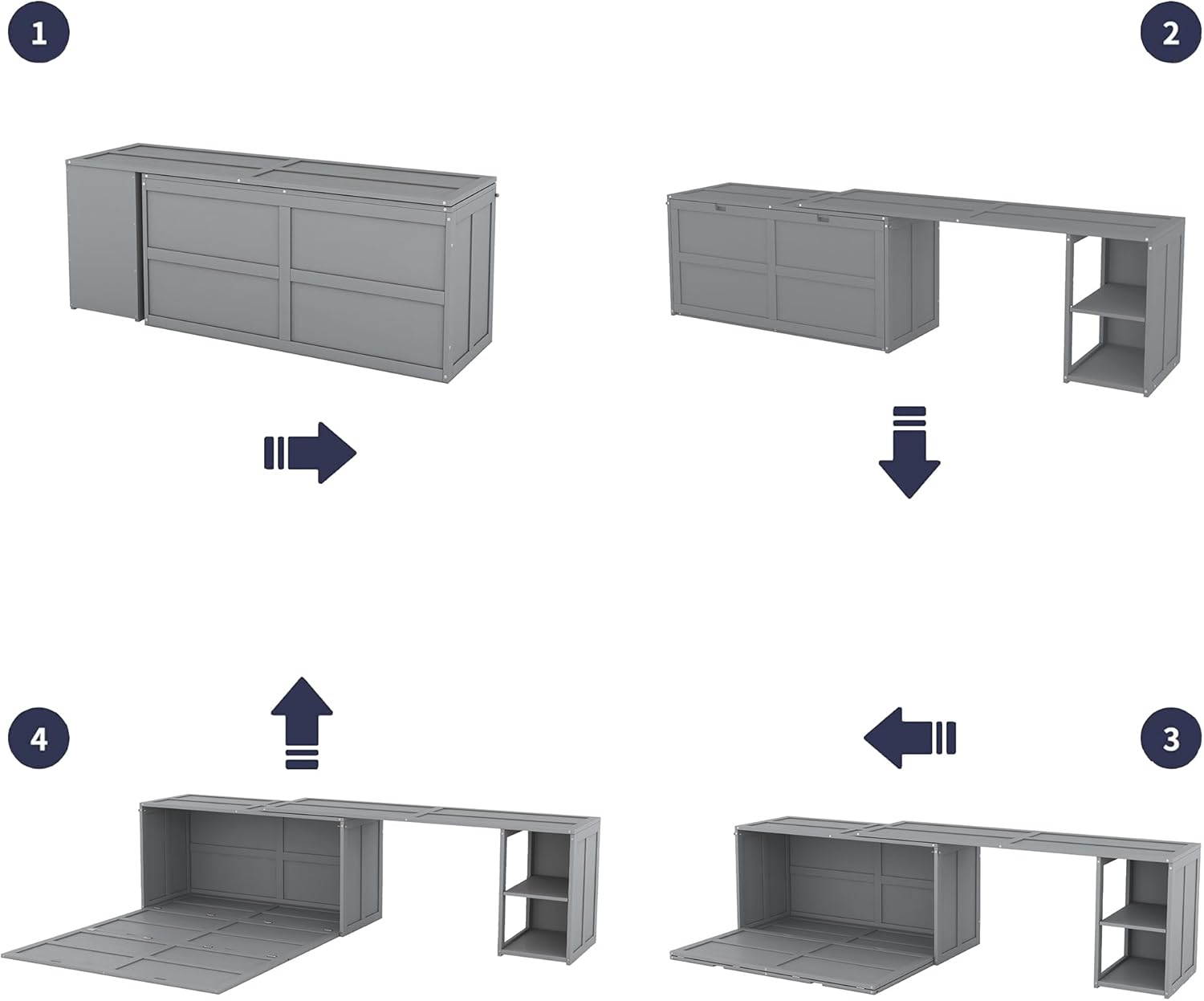 1

2

4

3