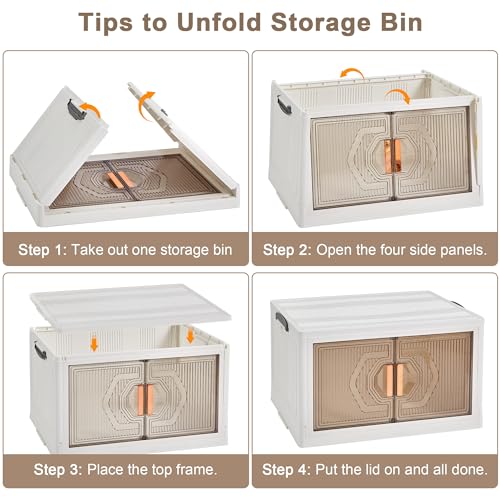 Tips to Unfold Storage Bin

Step 1: Take out one storage bin

Step 2: Open the four side panels.

Step 3: Place the top frame.

Step 4: Put the lid on and all done.