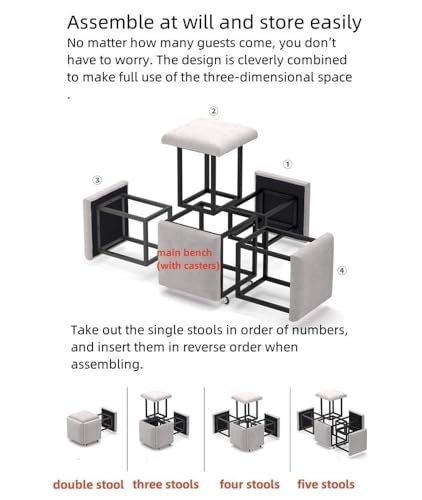 Assemble at will and store easily

No matter how many guests come, you don't have to worry. The design is cleverly combined to make full use of the three-dimensional space .

②

①

③

main bench (with casters)

④

Take out the single stools in order of numbers, and insert them in reverse order when assembling.

double stool three stools four stools five stools