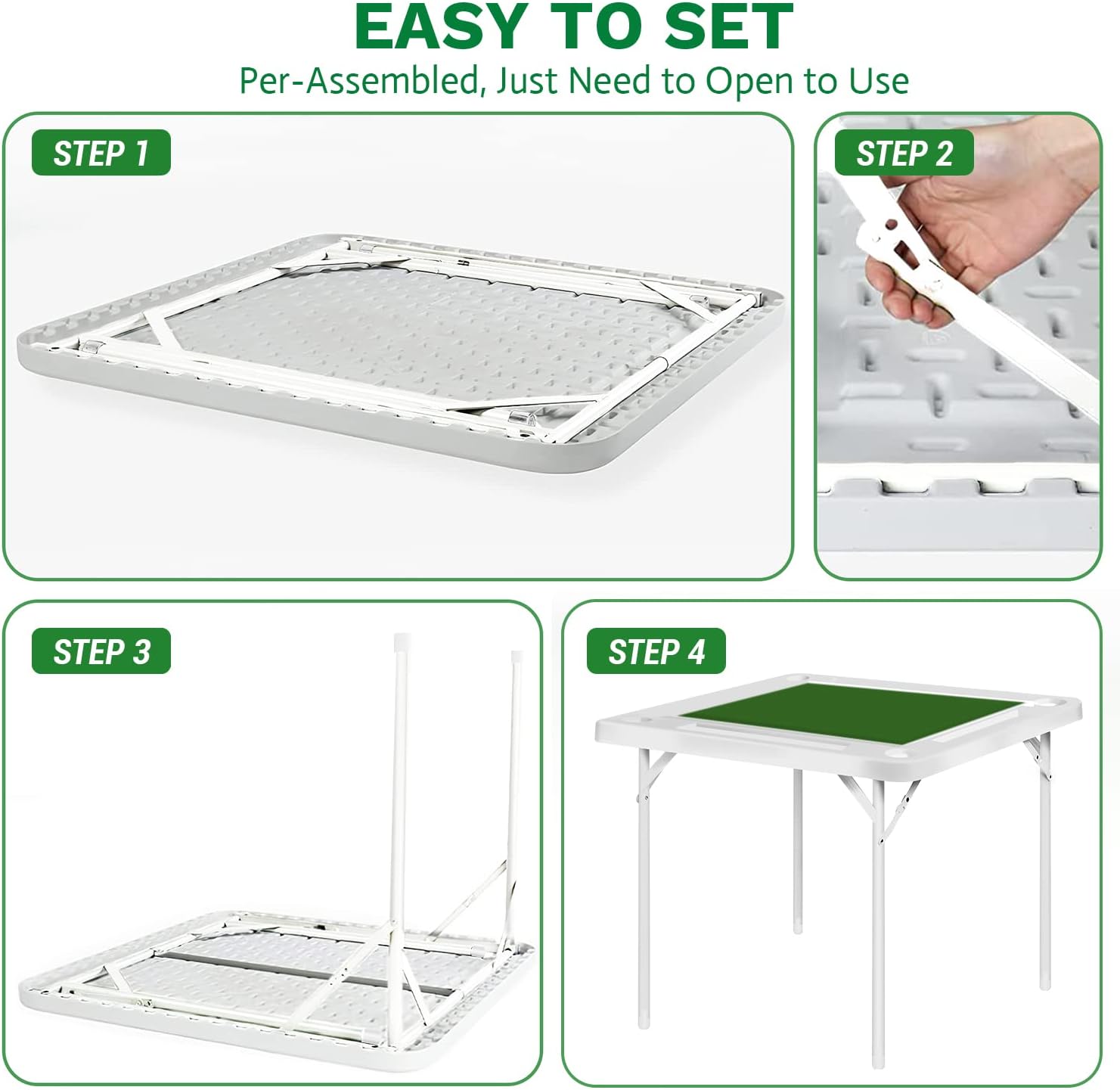 EASY TO SET
Per-Assembled, Just Need to Open to Use

STEP 1

STEP 2

STEP 3

STEP 4