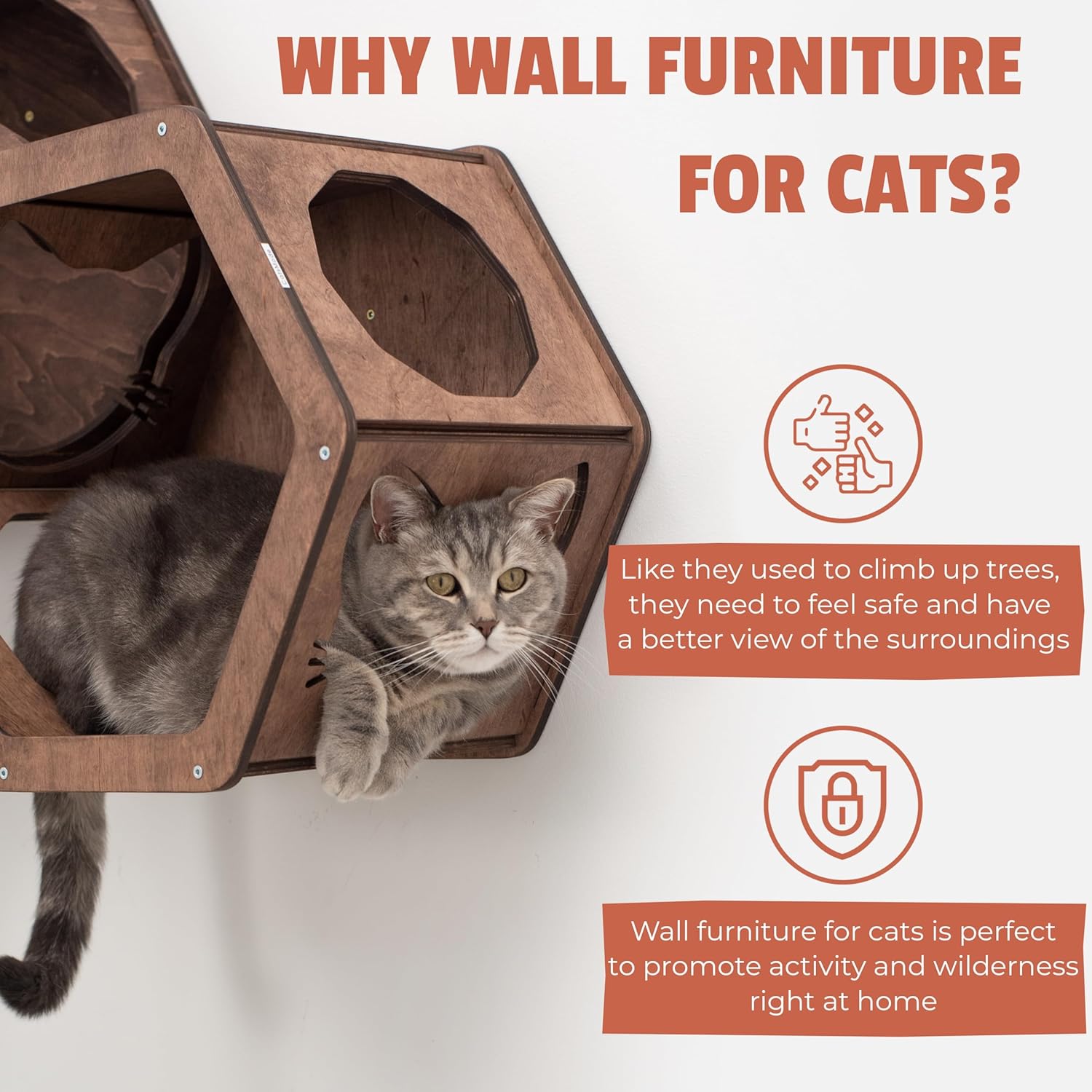 WHY WALL FURNITURE FOR CATS?

Like they used to climb up trees, they need to feel safe and have a better view of the surroundings

Wall furniture for cats is perfect to promote activity and wilderness right at home