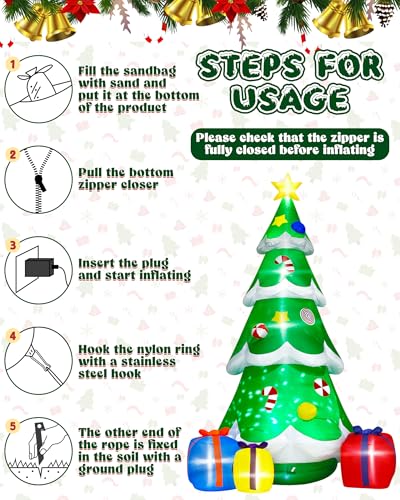 STEPS FOR USAGE

Please check that the zipper is fully closed before inflating

1
Fill the sandbag with sand and put it at the bottom of the product

2
Pull the bottom zipper closer

3
Insert the plug and start inflating

4
Hook the nylon ring with a stainless steel hook

5
The other end of the rope is fixed in the soil with a ground plug