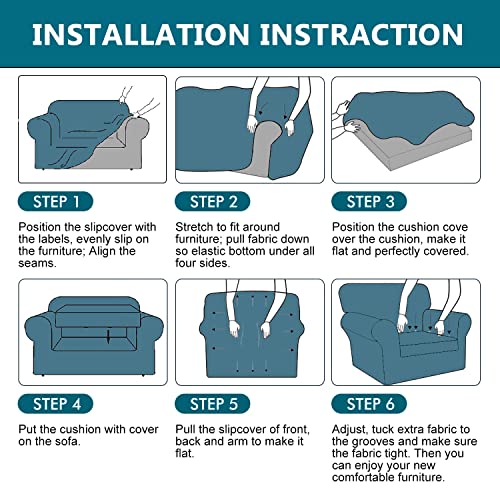 INSTALLATION INSTRACTION

STEP 1

Position the slipcover with the labels, evenly slip on the furniture; Align the seams.

STEP 2

Stretch to fit around furniture; pull fabric down so elastic bottom under all four sides.

STEP 3

Position the cushion cove over the cushion, make it flat and perfectly covered.

STEP 4

Put the cushion with cover on the sofa.

STEP 5

Pull the slipcover of front, back and arm to make it flat.

STEP 6

Adjust, tuck extra fabric to the grooves and make sure the fabric tight. Then you can enjoy your new comfortable furniture.