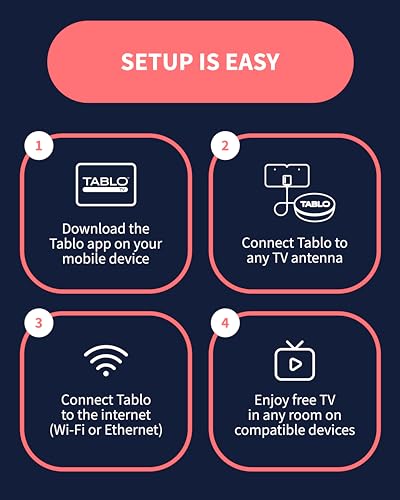 SETUP IS EASY

1

TABLO TV

Download the Tablo app on your mobile device

2

TABLO

Connect Tablo to any TV antenna

3

Connect Tablo to the internet (Wi-Fi or Ethernet)

4

Enjoy free TV in any room on compatible devices