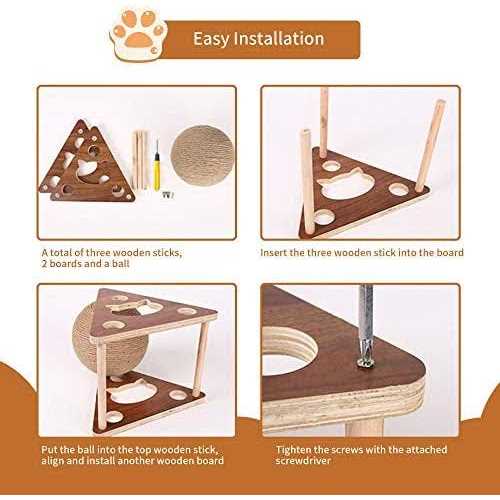 Easy Installation

A total of three wooden sticks, 2 boards and a ball

Insert the three wooden stick into the board

Put the ball into the top wooden stick, align and install another wooden board

Tighten the screws with the attached screwdriver