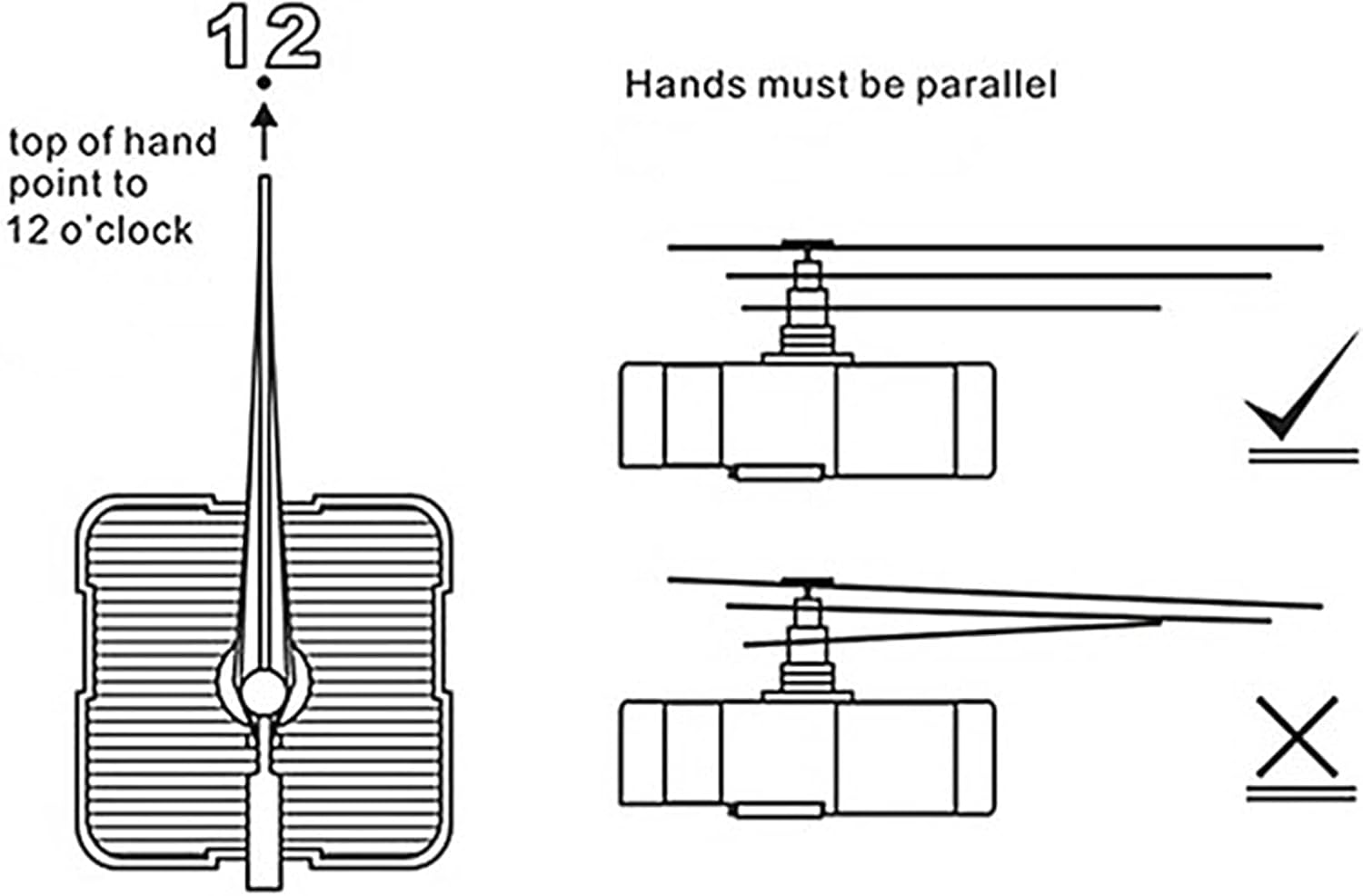 12

top of hand point to 12 o'clock

Hands must be parallel