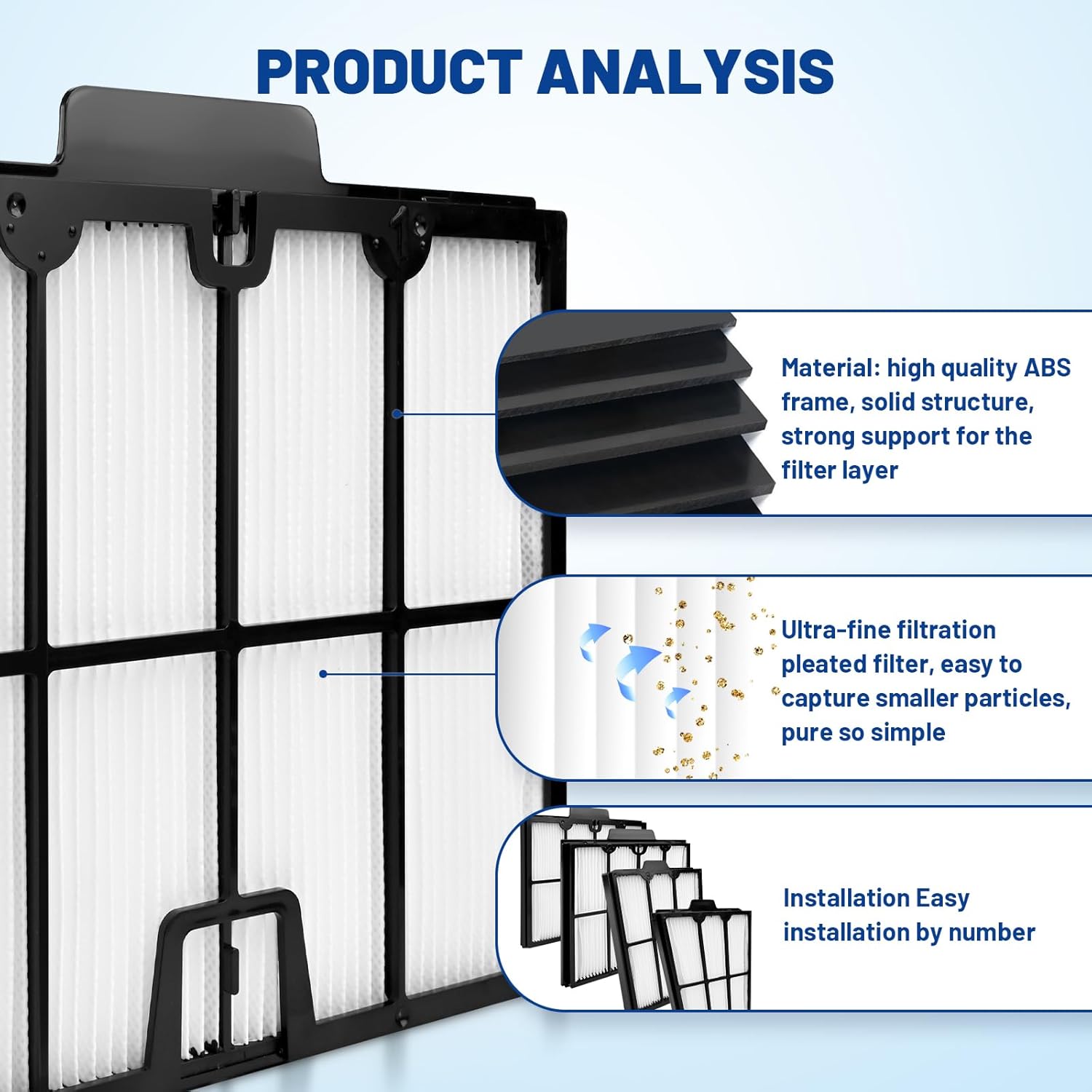 PRODUCT ANALYSIS

Material: high quality ABS frame, solid structure, strong support for the filter layer

Ultra-fine filtration pleated filter, easy to capture smaller particles, pure so simple

Installation Easy installation by number