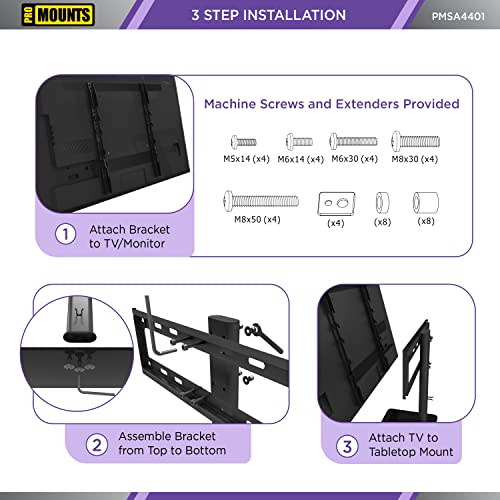 PRO MOUNTS

3 STEP INSTALLATION

PMSA4401

Machine Screws and Extenders Provided

M5x14 (x4) M6x14 (x4) M6x30 (x4) M8x30 (x4)

M8x50 (x4) (x4) (x8) (x8)

1 Attach Bracket to TV/Monitor

2 Assemble Bracket from Top to Bottom

3 Attach TV to Tabletop Mount