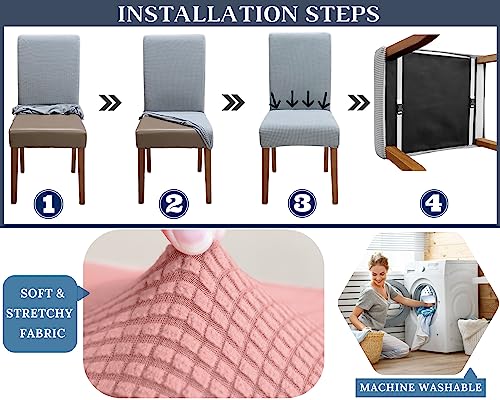 INSTALLATION STEPS

1

2

3

4

SOFT & STRETCHY FABRIC

MACHINE WASHABLE