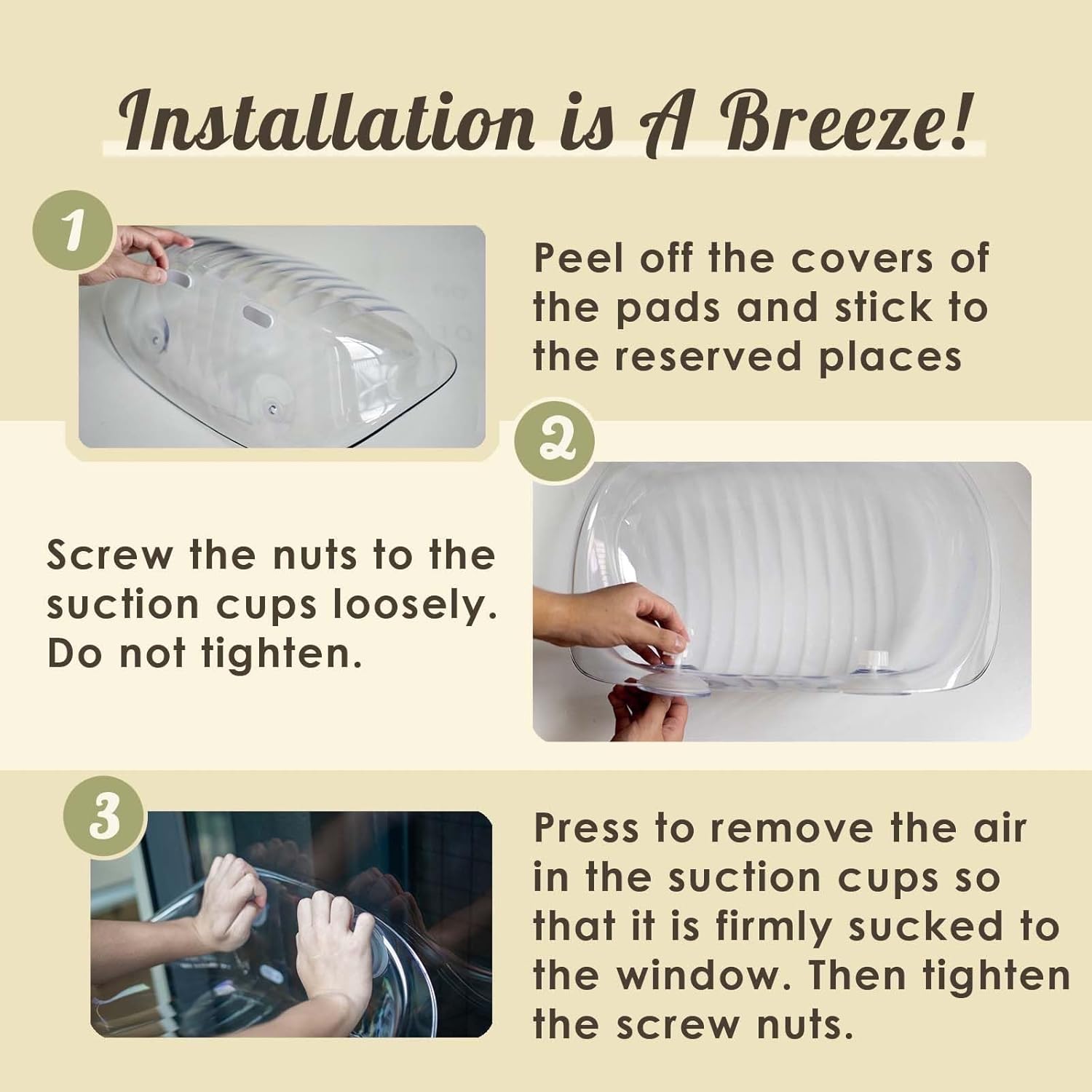 Installation is A Breeze!

1

Peel off the covers of the pads and stick to the reserved places

2

Screw the nuts to the suction cups loosely. Do not tighten.

3

Press to remove the air in the suction cups so that it is firmly sucked to the window. Then tighten the screw nuts.