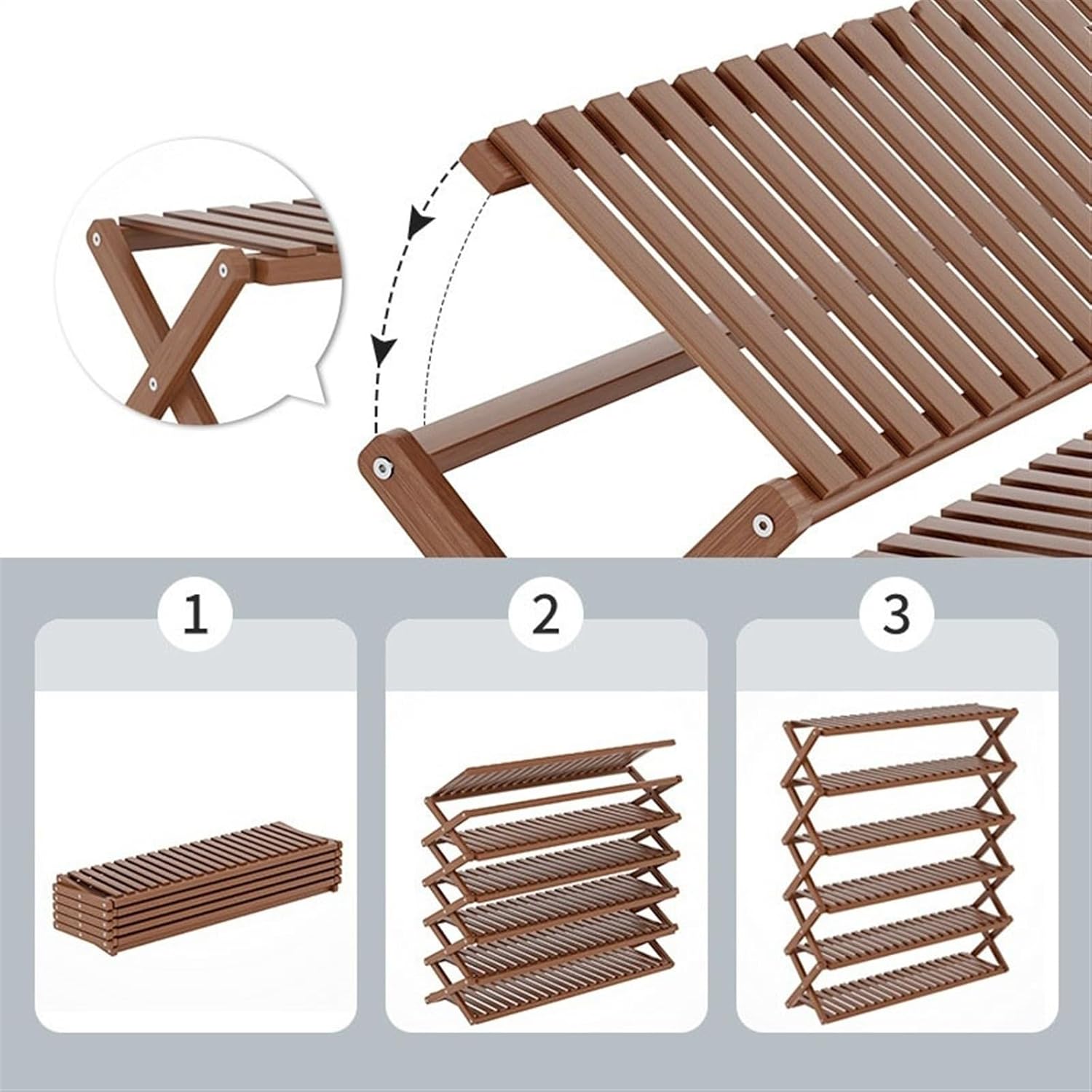 1

2

3