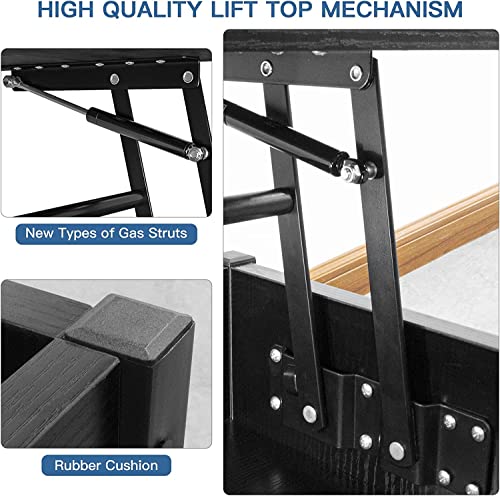 HIGH QUALITY LIFT TOP MECHANISM

New Types of Gas Struts

Rubber Cushion