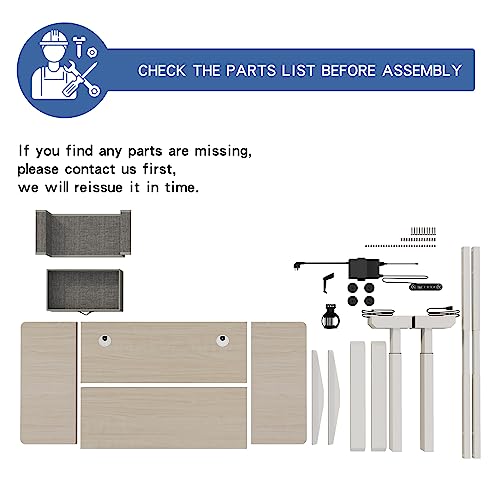 CHECK THE PARTS LIST BEFORE ASSEMBLY

If you find any parts are missing, please contact us first, we will reissue it in time.