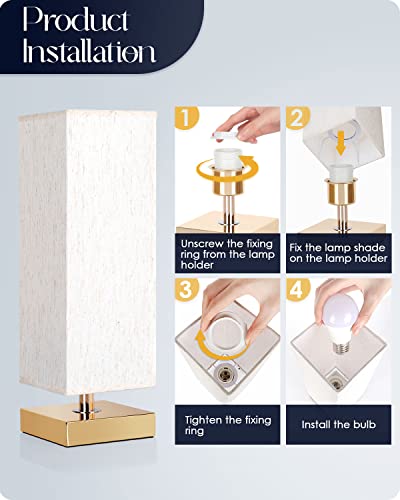 Product Installation

1

Unscrew the fixing ring from the lamp holder

2

Fix the lamp shade on the lamp holder

3

Tighten the fixing ring

4

Install the bulb