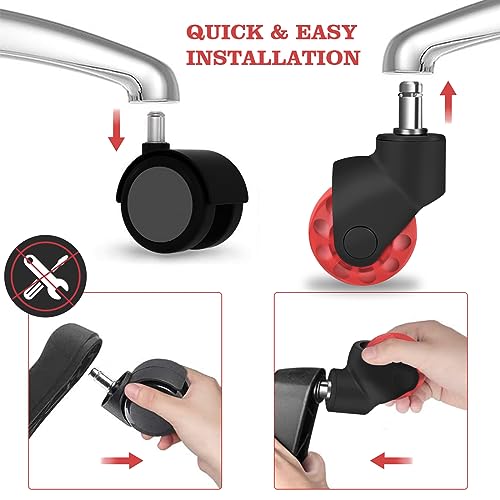 QUICK & EASY INSTALLATION