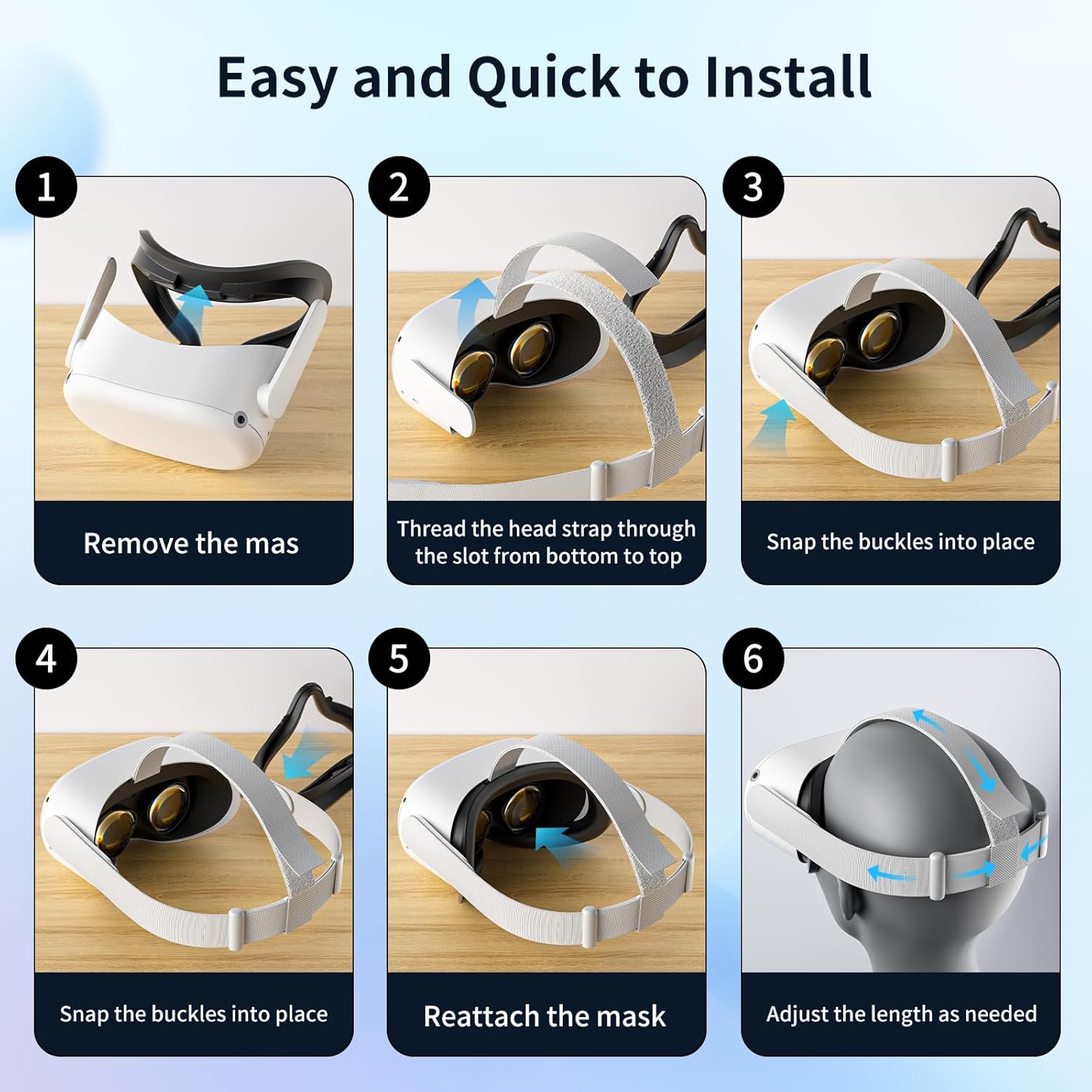 Easy and Quick to Install

1

Remove the mas

2

Thread the head strap through the slot from bottom to top

3

Snap the buckles into place

4

Snap the buckles into place

5

Reattach the mask

6

Adjust the length as needed