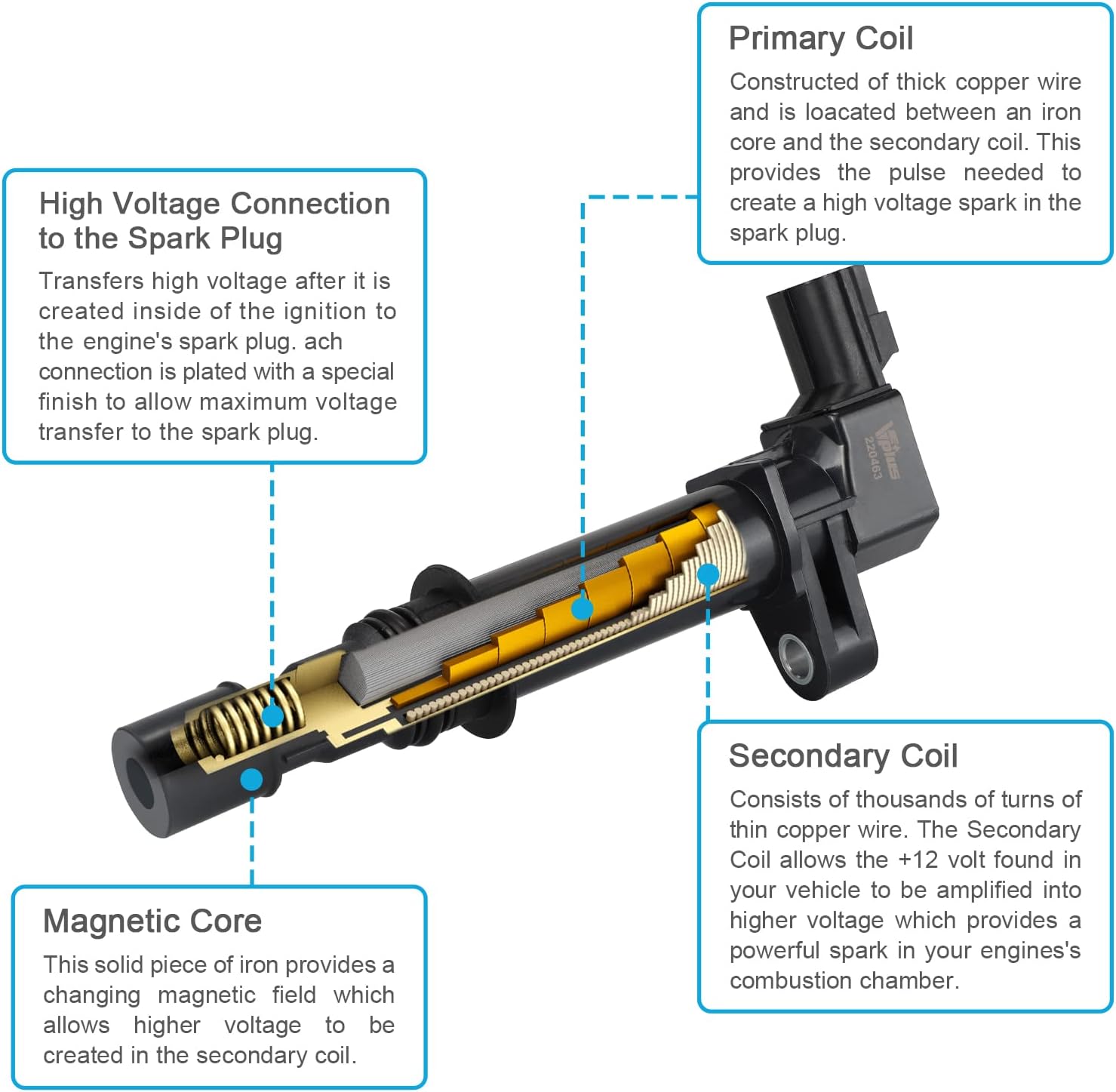 Primary Coil

Constructed of thick copper wire and is loacated between an iron core and the secondary coil. This provides the pulse needed to create a high voltage spark in the spark plug.

High Voltage Connection to the Spark Plug

Transfers high voltage after it is created inside of the ignition to the engine's spark plug. ach connection is plated with a special finish to allow maximum voltage transfer to the spark plug.

Vplus
220463

Secondary Coil

Consists of thousands of turns of thin copper wire. The Secondary Coil allows the +12 volt found in your vehicle to be amplified into higher voltage which provides a powerful spark in your engines's combustion chamber.

Magnetic Core

This solid piece of iron provides a changing magnetic field which allows higher voltage to be created in the secondary coil.