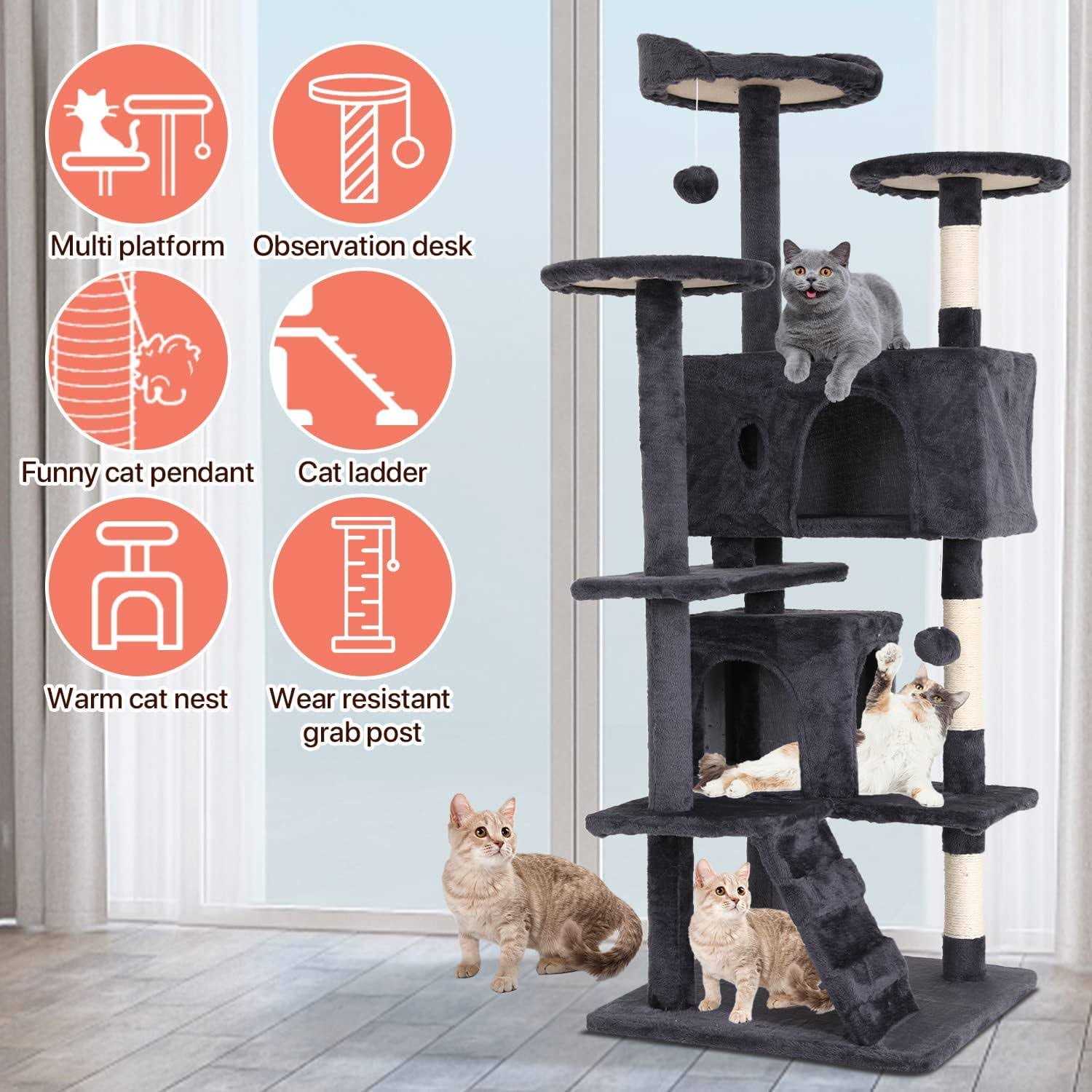 Multi platform
Observation desk
Funny cat pendant
Cat ladder
Warm cat nest
Wear resistant grab post