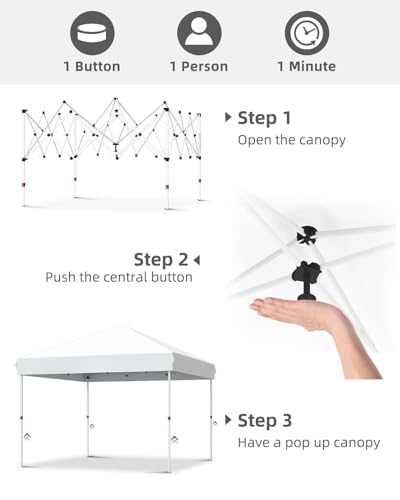 1 Button
1 Person
1 Minute

Step 1
Open the canopy

Step 2
Push the central button

Step 3
Have a pop up canopy