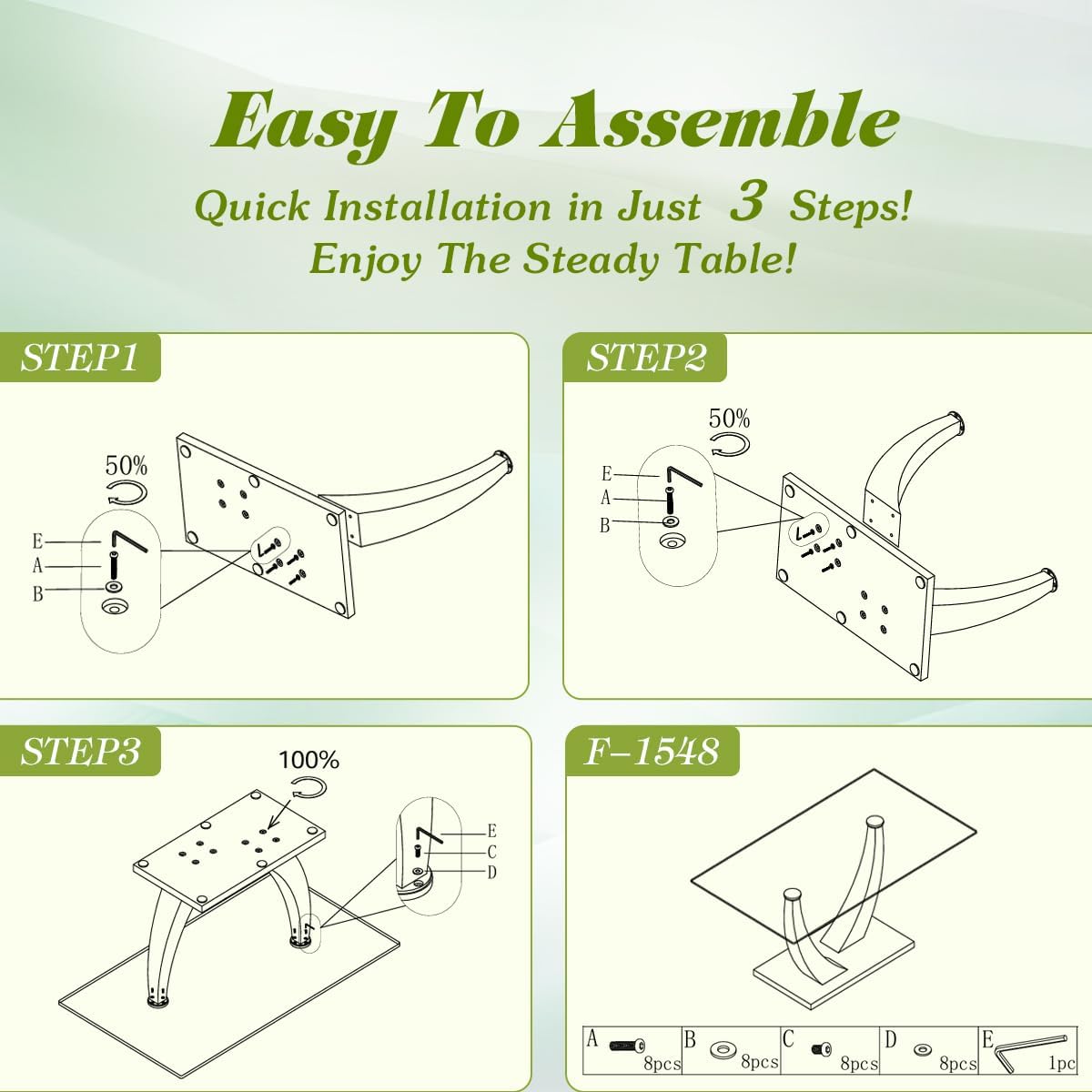 Easy To Assemble

Quick Installation in Just 3 Steps!
Enjoy The Steady Table!

STEP1

50%

E
A
B

STEP2

50%

E
A
B

STEP3

100%

E
C
D

F-1548

| A 8pcs | B 8pcs | C 8pcs | D 8pcs | E 1pc |
|---|---|---|---|---|