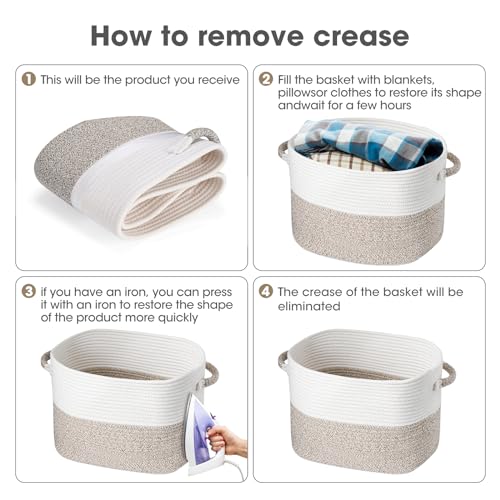 How to remove crease

1 This will be the product you receive

2 Fill the basket with blankets, pillowsor clothes to restore its shape andwait for a few hours

3 if you have an iron, you can press it with an iron to restore the shape of the product more quickly

4 The crease of the basket will be eliminated