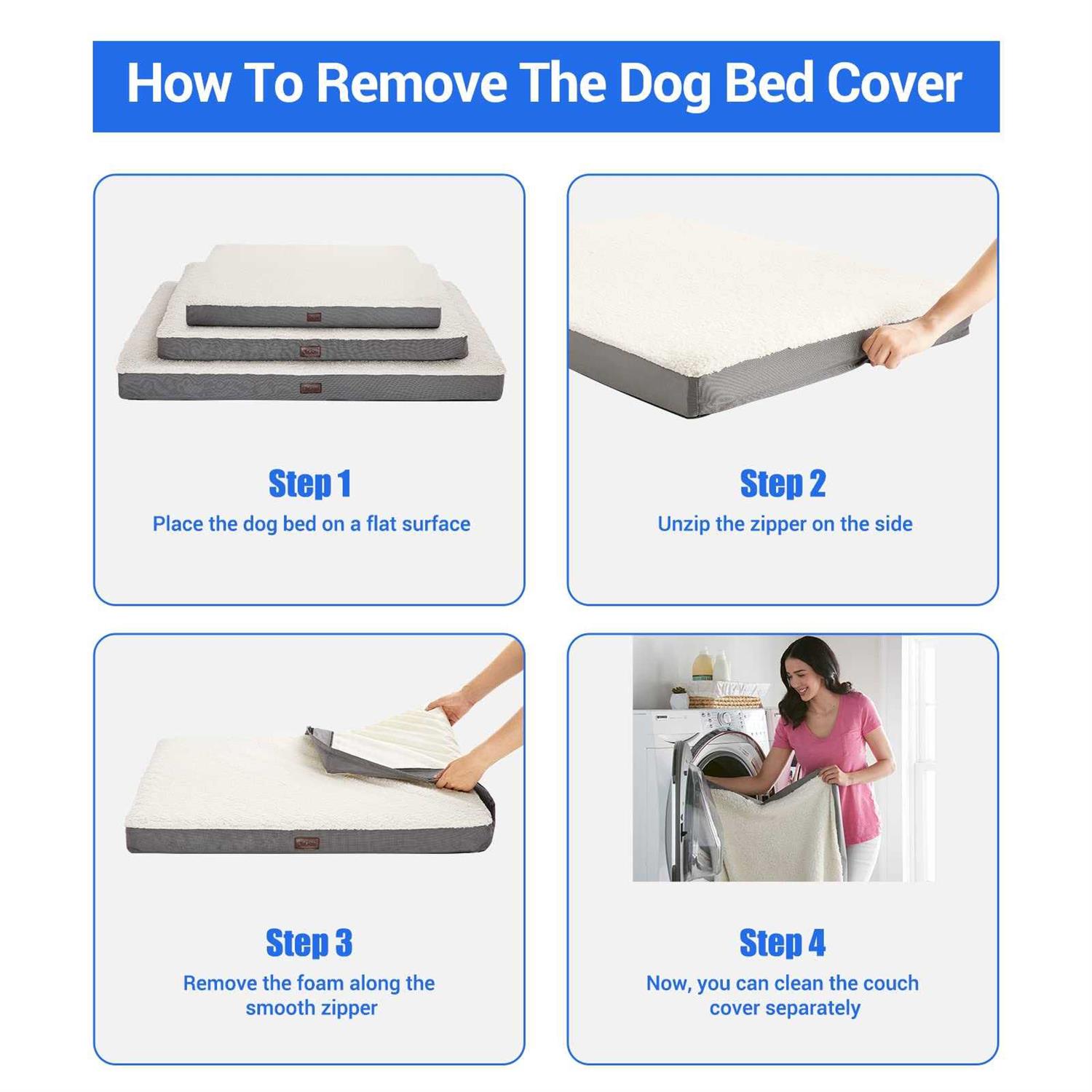 How To Remove The Dog Bed Cover

Step 1
Place the dog bed on a flat surface

Step 2
Unzip the zipper on the side

Step 3
Remove the foam along the smooth zipper

Step 4
Now, you can clean the couch cover separately