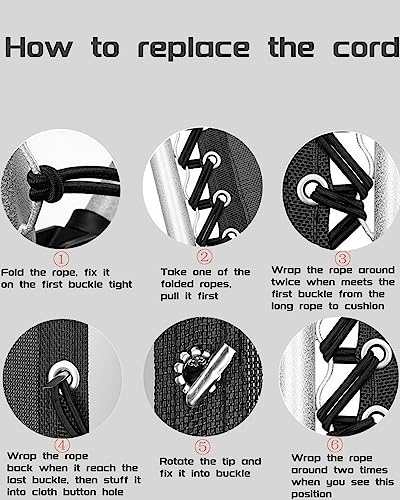 How to replace the cord

①
Fold the rope, fix it on the first buckle tight

②
Take one of the folded ropes, pull it first

③
Wrap the rope around twice when meets the first buckle from the long rope to cushion

④
Wrap the rope back when it reach the last buckle, then stuff it into cloth button hole

⑤
Rotate the tip and fix it into buckle

⑥
Wrap the rope around two times when you see this position