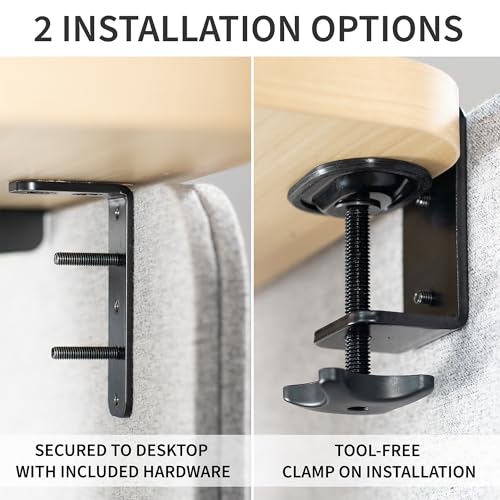 2 INSTALLATION OPTIONS

SECURED TO DESKTOP WITH INCLUDED HARDWARE

TOOL-FREE CLAMP ON INSTALLATION