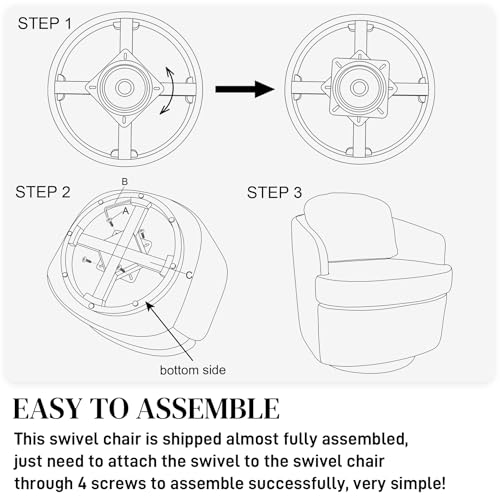 STEP 1

STEP 2

B

A

C

bottom side

STEP 3

EASY TO ASSEMBLE

This swivel chair is shipped almost fully assembled, just need to attach the swivel to the swivel chair through 4 screws to assemble successfully, very simple!