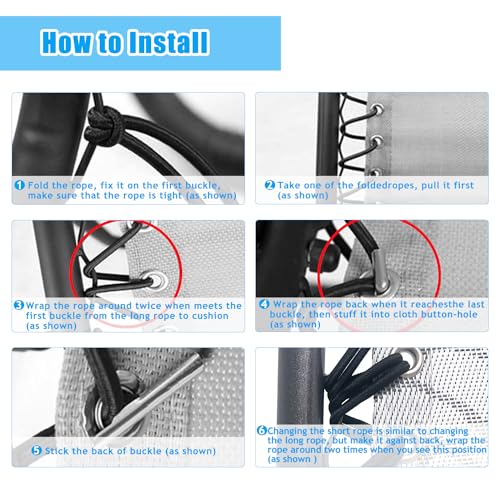 How to Install

1 Fold the rope, fix it on the first buckle, make sure that the rope is tight (as shown)

2 Take one of the foldedropes, pull it first (as shown)

3 Wrap the rope around twice when meets the first buckle from the long rope to cushion (as shown)

4 Wrap the rope back when it reachesthe last buckle, then stuff it into cloth button-hole (as shown)

5 Stick the back of buckle (as shown)

6 Changing the short rope is similar to changing the long rope, but make it against back, wrap the rope around two times when you see this position (as shown )