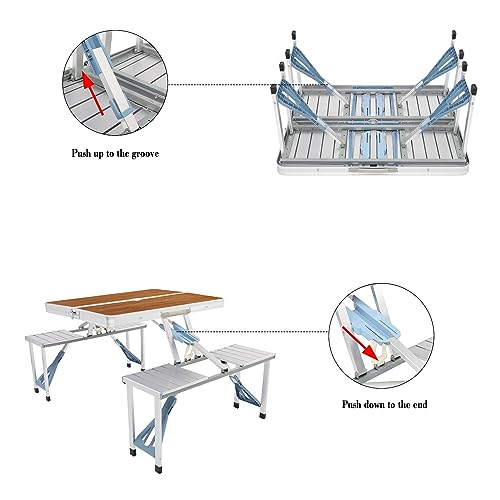 Push up to the groove

Push down to the end