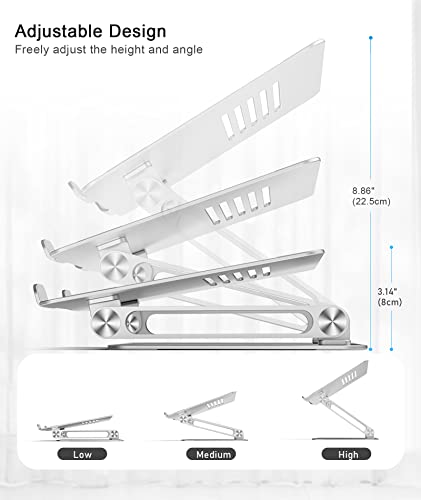 Adjustable Design
Freely adjust the height and angle

8.86"
(22.5cm)

3.14"
(8cm)

Low

Medium

High