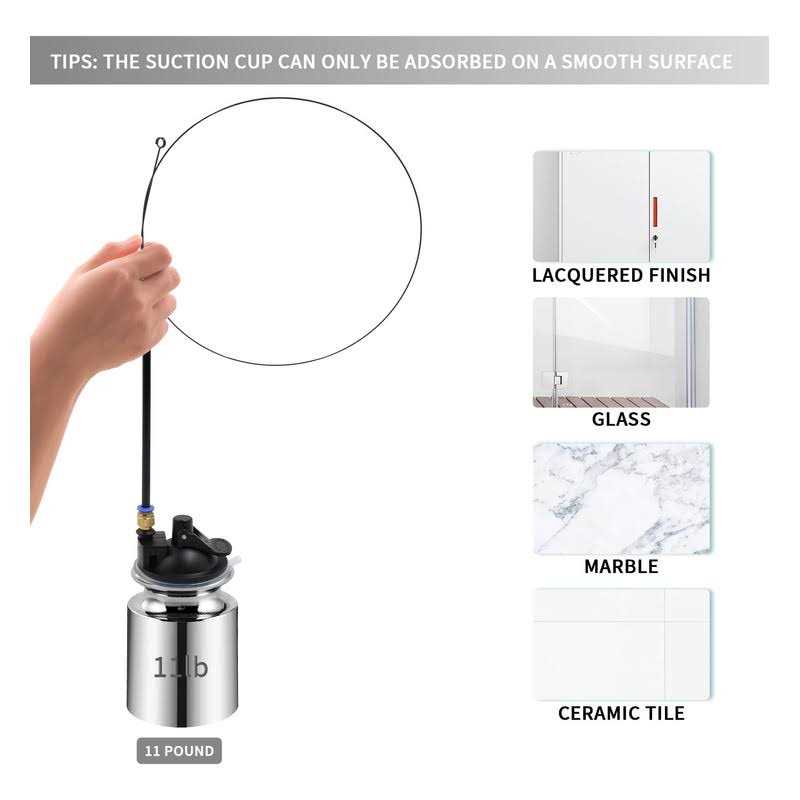 TIPS: THE SUCTION CUP CAN ONLY BE ADSORBED ON A SMOOTH SURFACE

11lb

11 POUND

LACQUERED FINISH

GLASS

MARBLE

CERAMIC TILE